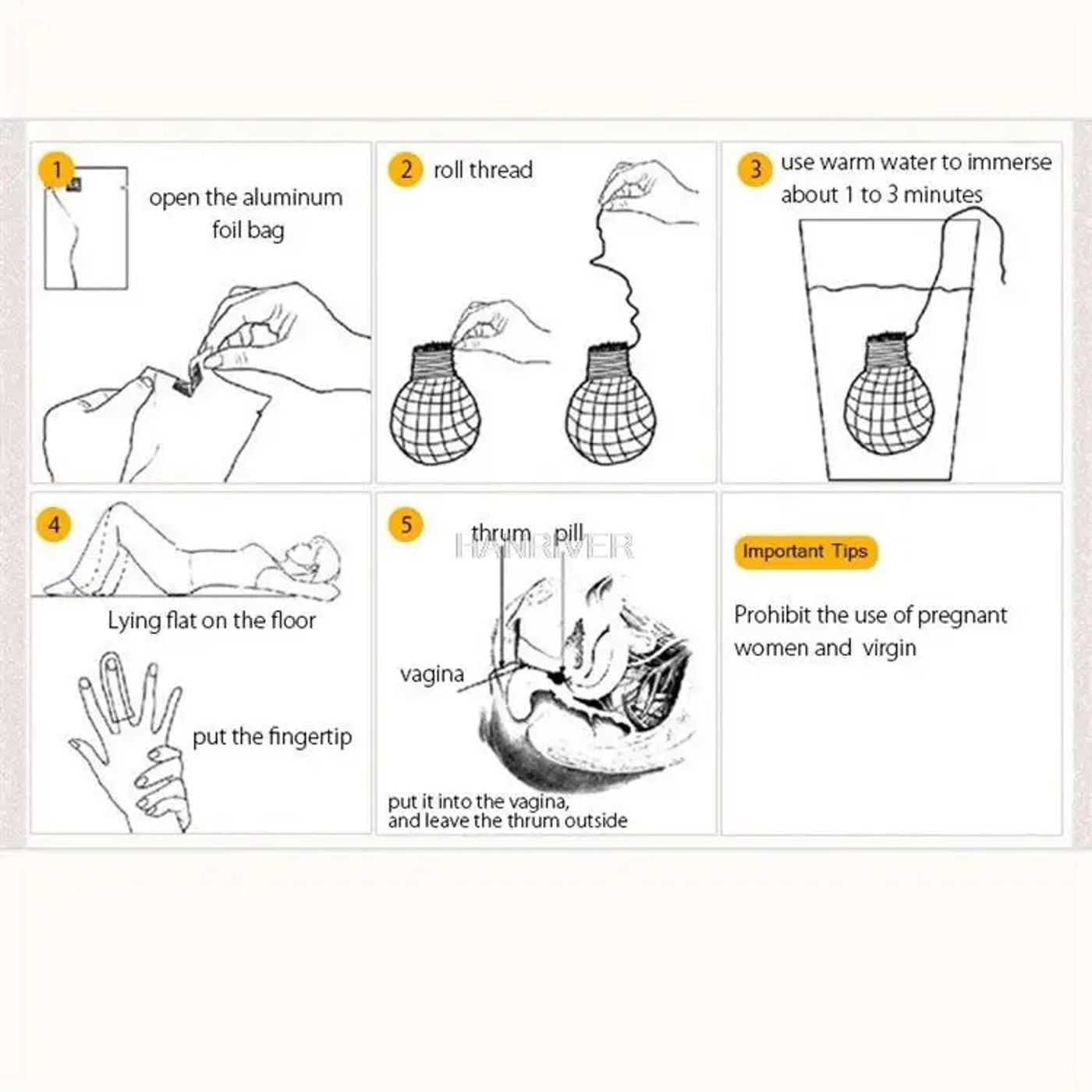 1 open the aluminum foil bag

2 roll thread

3 use warm water to immerse about 1 to 3 minutes

4 Lying flat on the floor

put the fingertip

5 thrum pill

HANRIVER

vagina

put it into the vagina, and leave the thrum outside

Important Tips

Prohibit the use of pregnant women and virgin