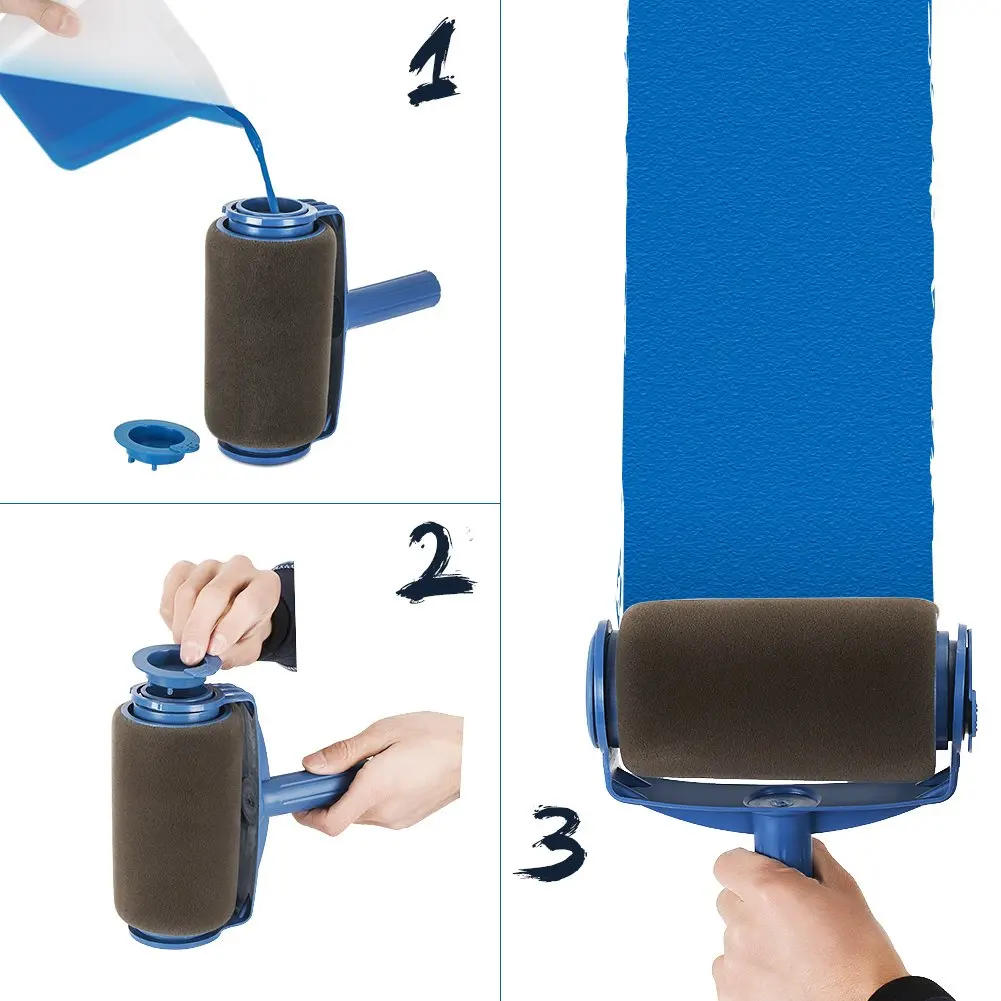 1

2

3