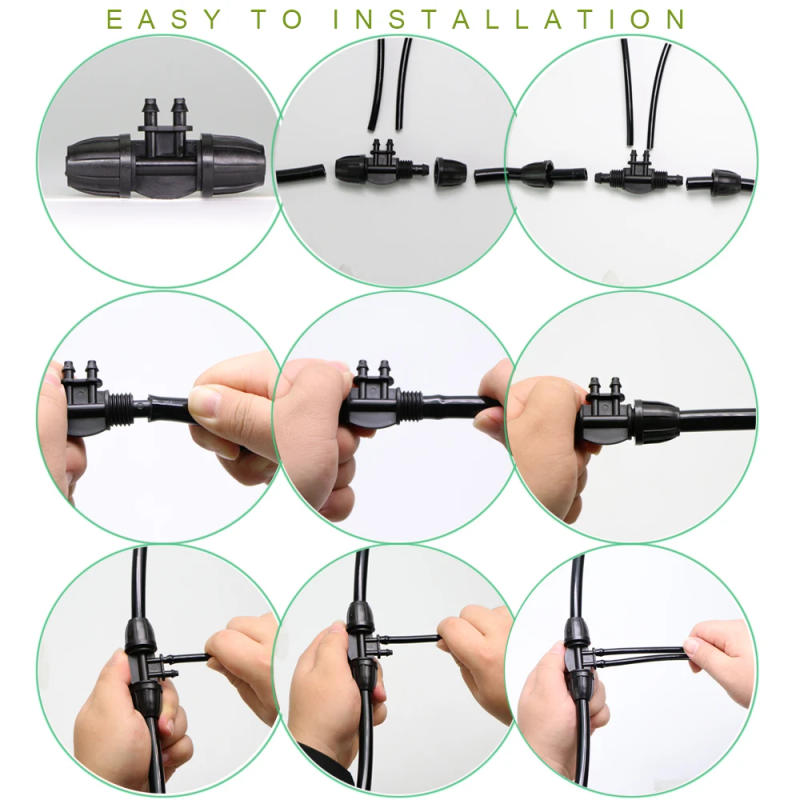 EASY TO INSTALLATION