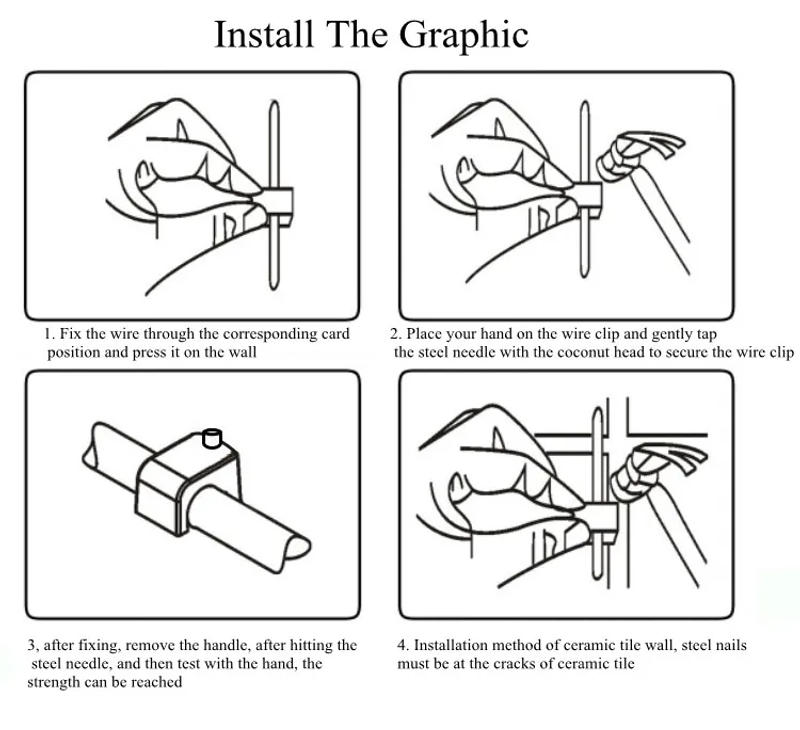 Install The Graphic

1. Fix the wire through the corresponding card position and press it on the wall

2. Place your hand on the wire clip and gently tap the steel needle with the coconut head to secure the wire clip

3, after fixing, remove the handle, after hitting the steel needle, and then test with the hand, the strength can be reached

4. Installation method of ceramic tile wall, steel nails must be at the cracks of ceramic tile