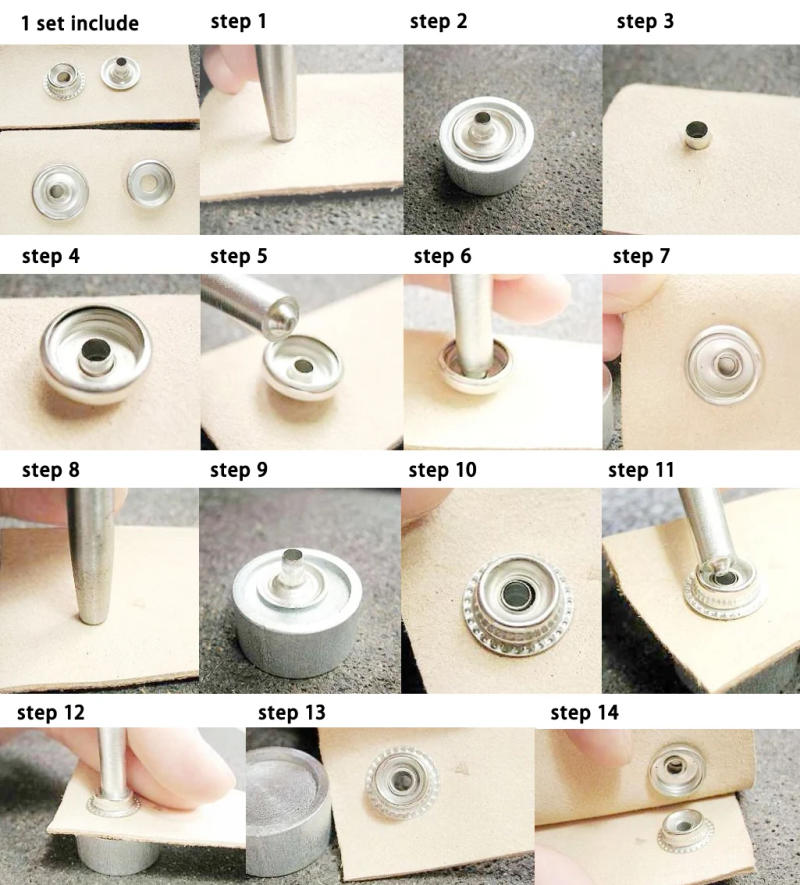 1 set include

step 1

step 2

step 3

step 4

step 5

step 6

step 7

step 8

step 9

step 10

step 11

step 12

step 13

step 14