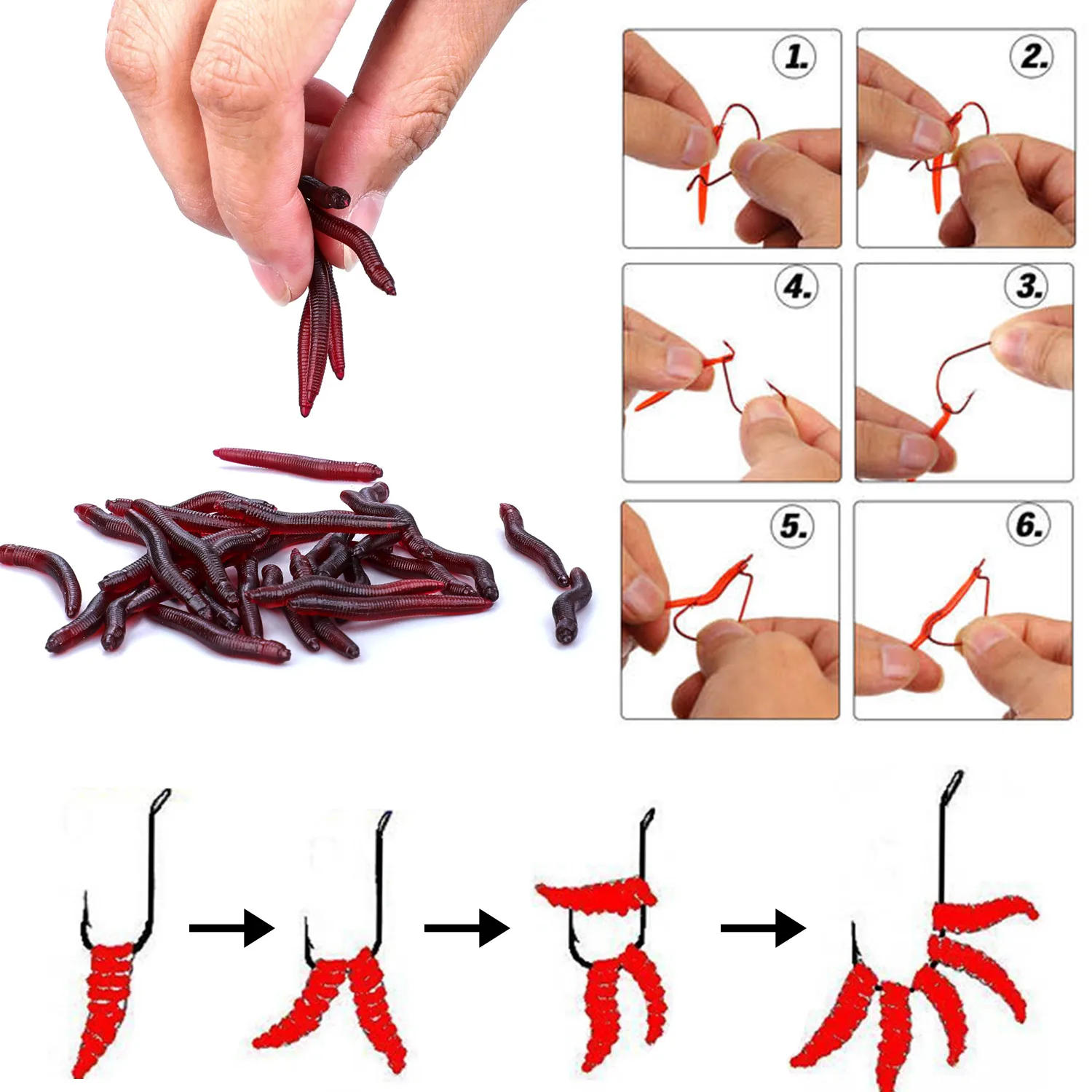 1.
2.
4.
3.
5.
6.