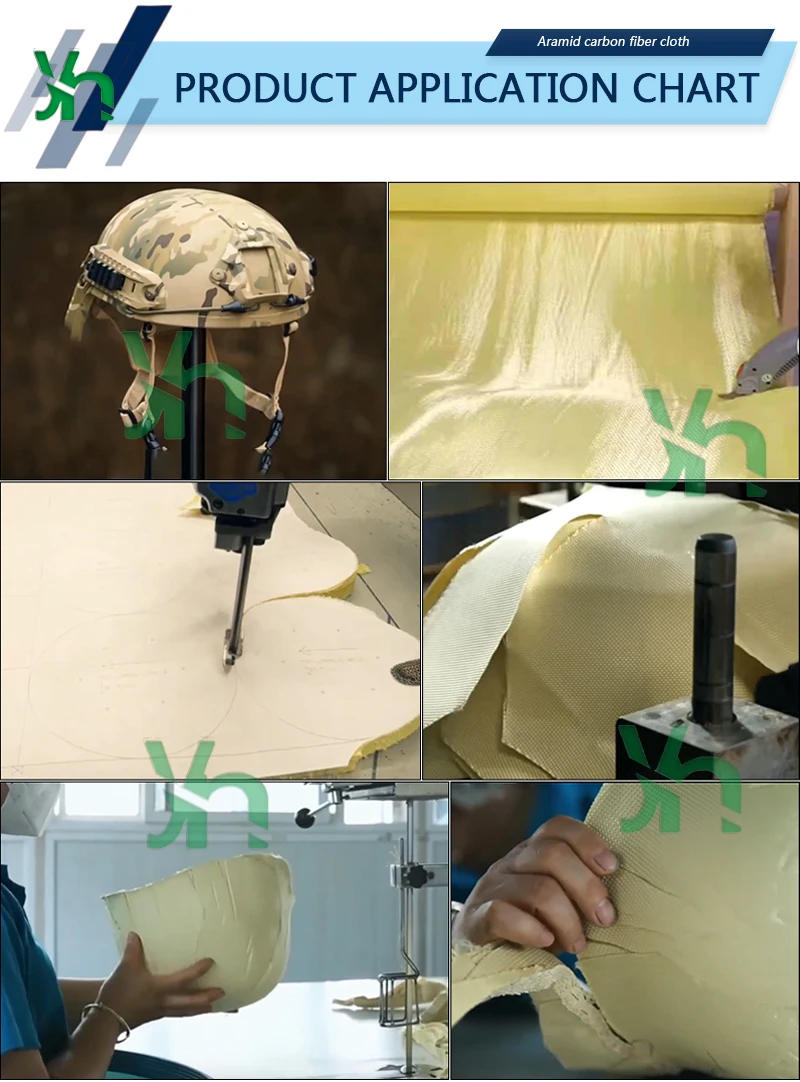 Aramid carbon fiber cloth

PRODUCT APPLICATION CHART