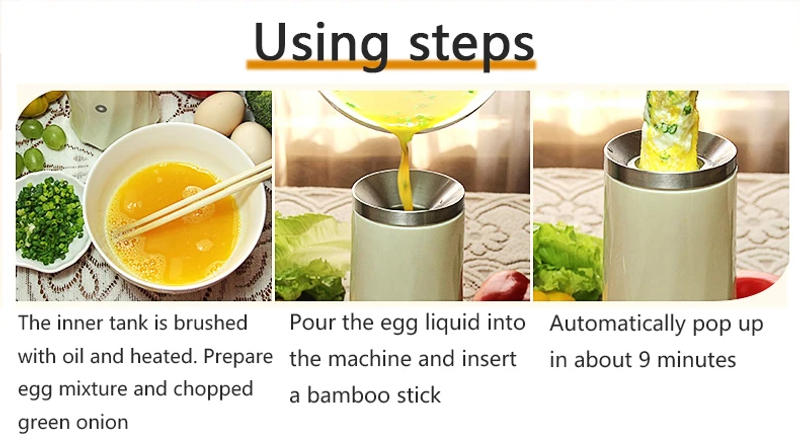 Using steps

The inner tank is brushed with oil and heated. Prepare egg mixture and chopped green onion

Pour the egg liquid into the machine and insert a bamboo stick

Automatically pop up in about 9 minutes