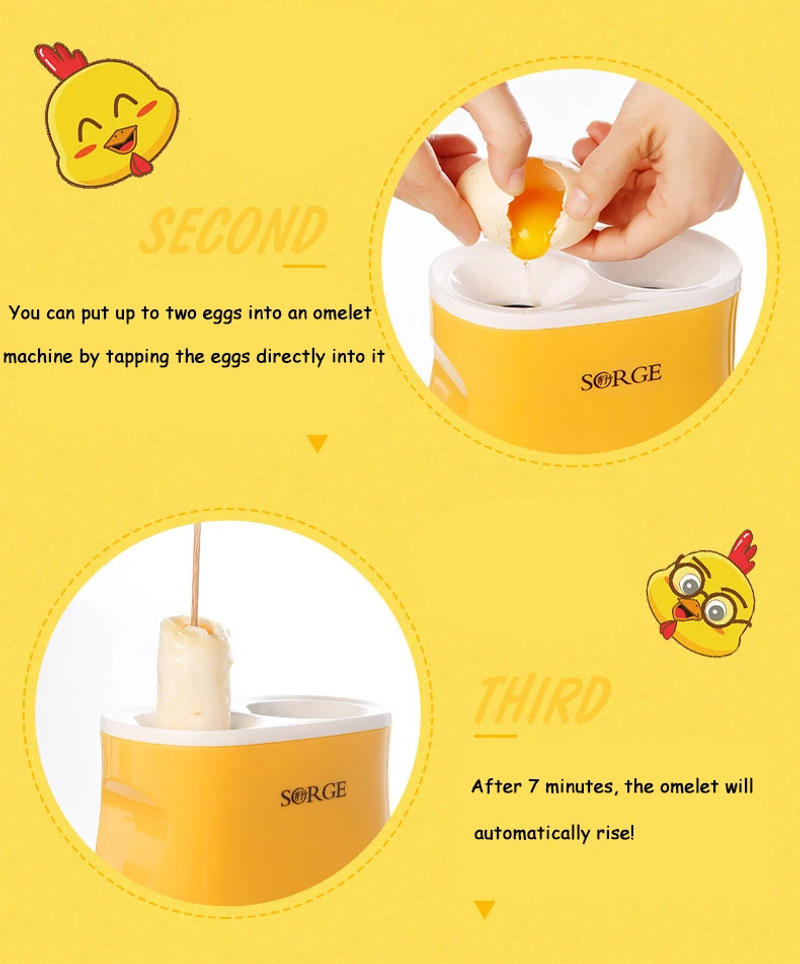 SECOND

You can put up to two eggs into an omelet machine by tapping the eggs directly into it

SORGE

SORGE

THIRD

After 7 minutes, the omelet will automatically rise!