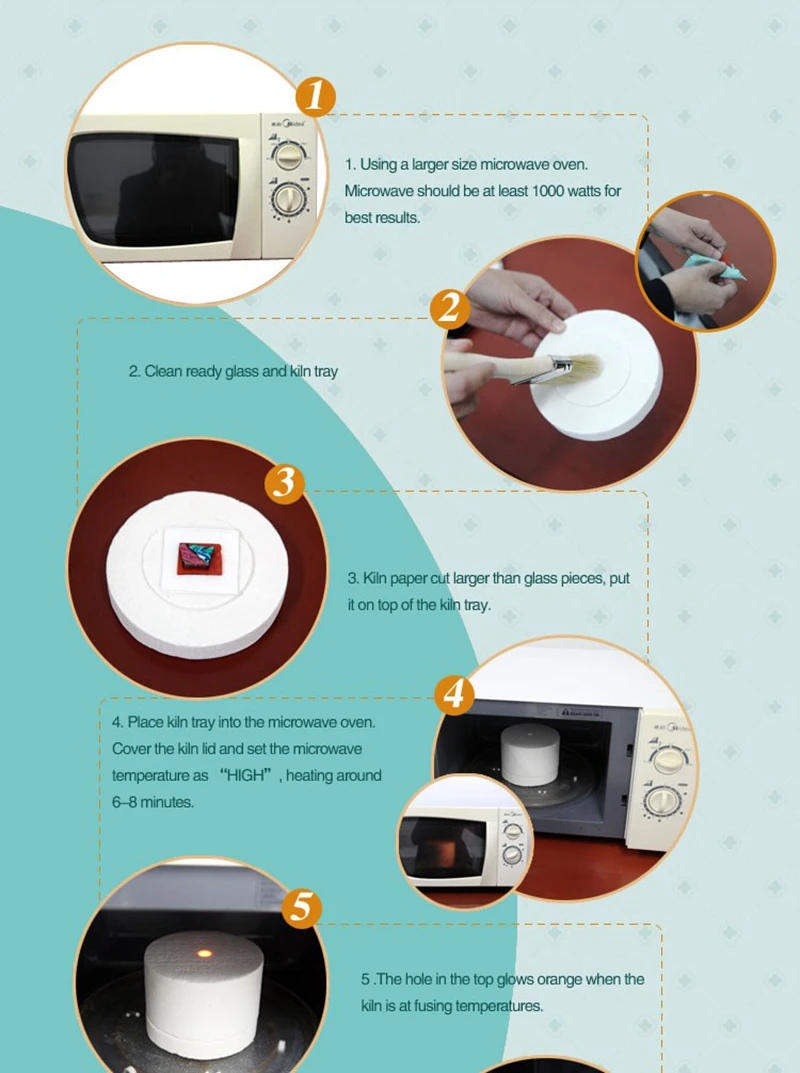 1

1. Using a larger size microwave oven. Microwave should be at least 1000 watts for best results.

2

2. Clean ready glass and kiln tray

3

3. Kiln paper cut larger than glass pieces, put it on top of the kiln tray.

4

4. Place kiln tray into the microwave oven. Cover the kiln lid and set the microwave temperature as "HIGH", heating around 6–8 minutes.

5

5 .The hole in the top glows orange when the kiln is at fusing temperatures.