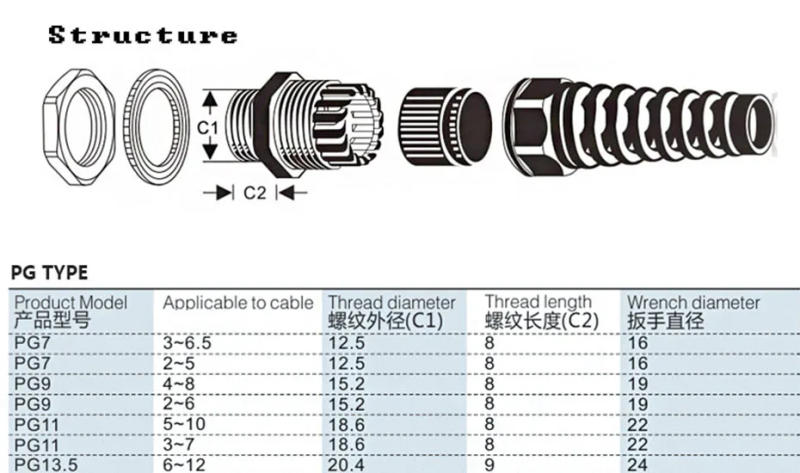 Structure

C1

C2

PG TYPE

| Product Model 产品型号 | Applicable to cable | Thread diameter 螺纹外径(C1) | Thread length 螺纹长度(C2) | Wrench diameter 扳手直径 |
|---|---|---|---|---|
| PG7 | 3~6.5 | 12.5 | 8 | 16 |
| PG7 | 2~5 | 12.5 | 8 | 16 |
| PG9 | 4~8 | 15.2 | 8 | 19 |
| PG9 | 2~6 | 15.2 | 8 | 19 |
| PG11 | 5~10 | 18.6 | 8 | 22 |
| PG11 | 3~7 | 18.6 | 8 | 22 |
| PG13.5 | 6~12 | 20.4 | 9 | 24 |