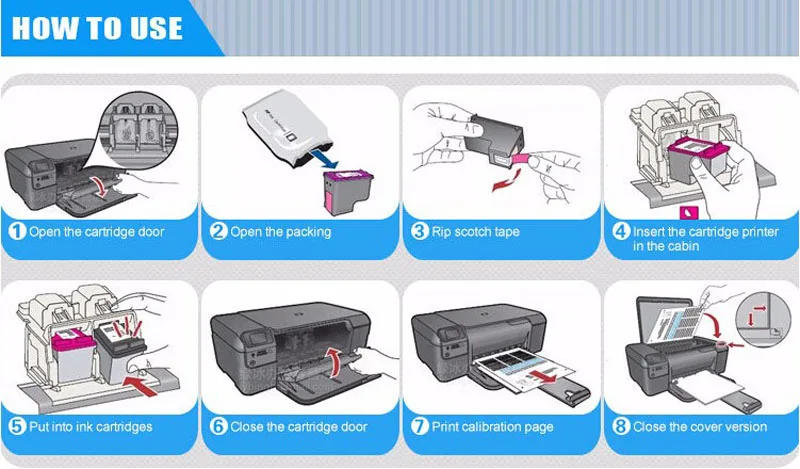 HOW TO USE

1 Open the cartridge door

2 Open the packing

3 Rip scotch tape

4 Insert the cartridge printer in the cabin

5 Put into ink cartridges

6 Close the cartridge door

7 Print calibration page

8 Close the cover version