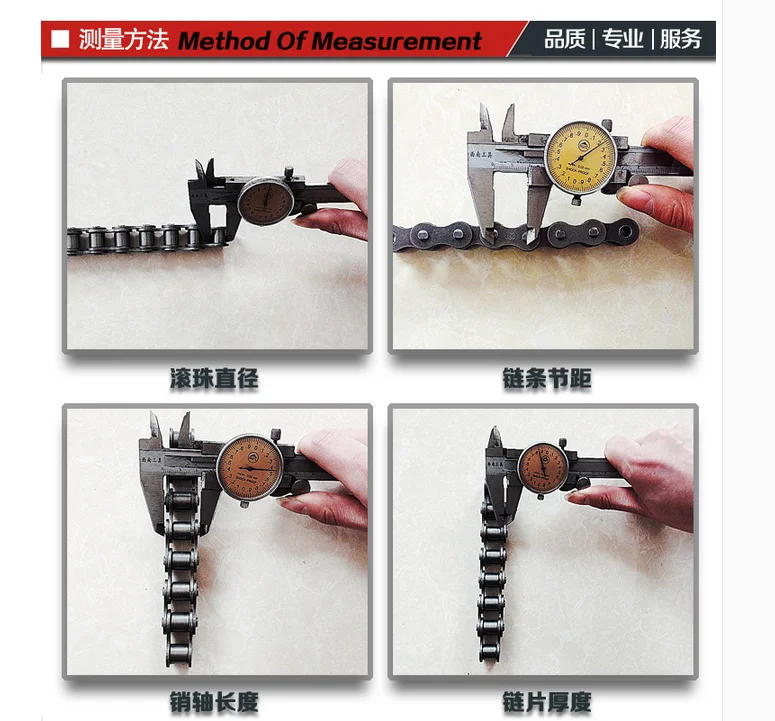 ■ 测量方法 Method Of Measurement

品质 | 专业 | 服务

滚珠直径

链条节距

销轴长度

链片厚度