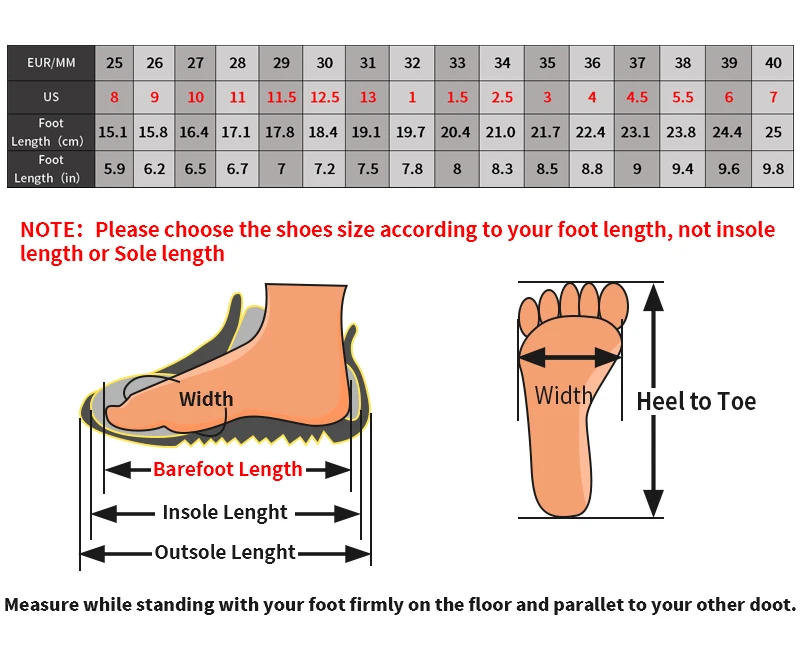 | EUR/MM | 25 | 26 | 27 | 28 | 29 | 30 | 31 | 32 | 33 | 34 | 35 | 36 | 37 | 38 | 39 | 40 |
|---|---|---|---|---|---|---|---|---|---|---|---|---|---|---|---|---|
| US | 8 | 9 | 10 | 11 | 11.5 | 12.5 | 13 | 1 | 1.5 | 2.5 | 3 | 4 | 4.5 | 5.5 | 6 | 7 |
| Foot Length (cm) | 15.1 | 15.8 | 16.4 | 17.1 | 17.8 | 18.4 | 19.1 | 19.7 | 20.4 | 21.0 | 21.7 | 22.4 | 23.1 | 23.8 | 24.4 | 25 |
| Foot Length (in) | 5.9 | 6.2 | 6.5 | 6.7 | 7 | 7.2 | 7.5 | 7.8 | 8 | 8.3 | 8.5 | 8.8 | 9 | 9.4 | 9.6 | 9.8 |

NOTE: Please choose the shoes size according to your foot length, not insole length or Sole length

Width

Barefoot Length

Insole Lenght

Outsole Lenght

Width

Heel to Toe

Measure while standing with your foot firmly on the floor and parallet to your other doot.