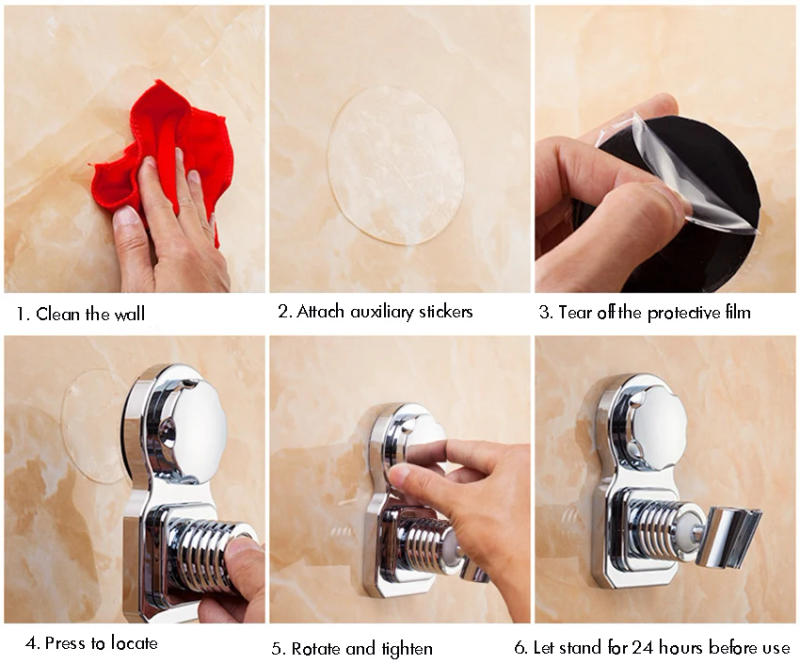 1. Clean the wall

2. Attach auxiliary stickers

3. Tear off the protective film

4. Press to locate

5. Rotate and tighten

6. Let stand for 24 hours before use