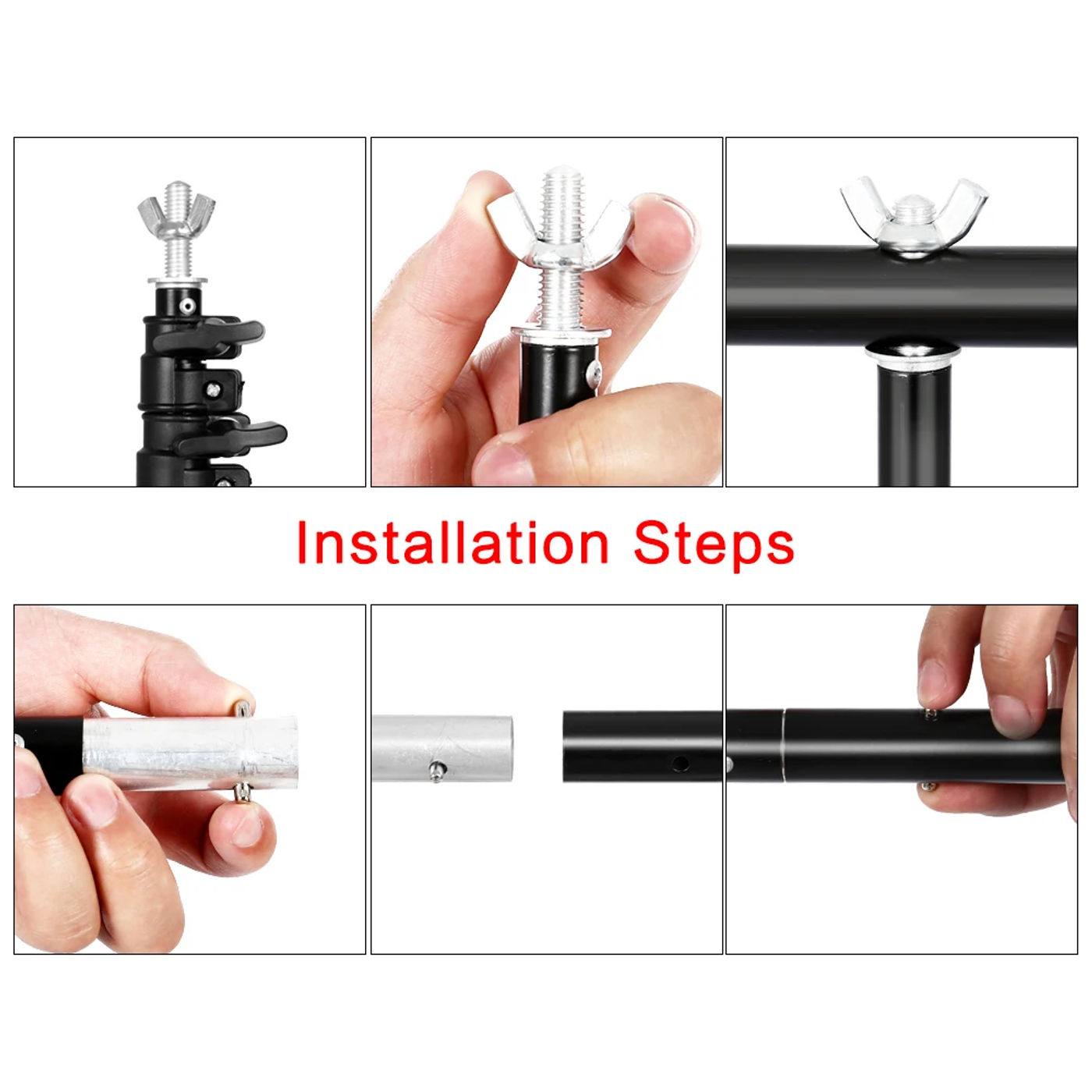 Installation Steps