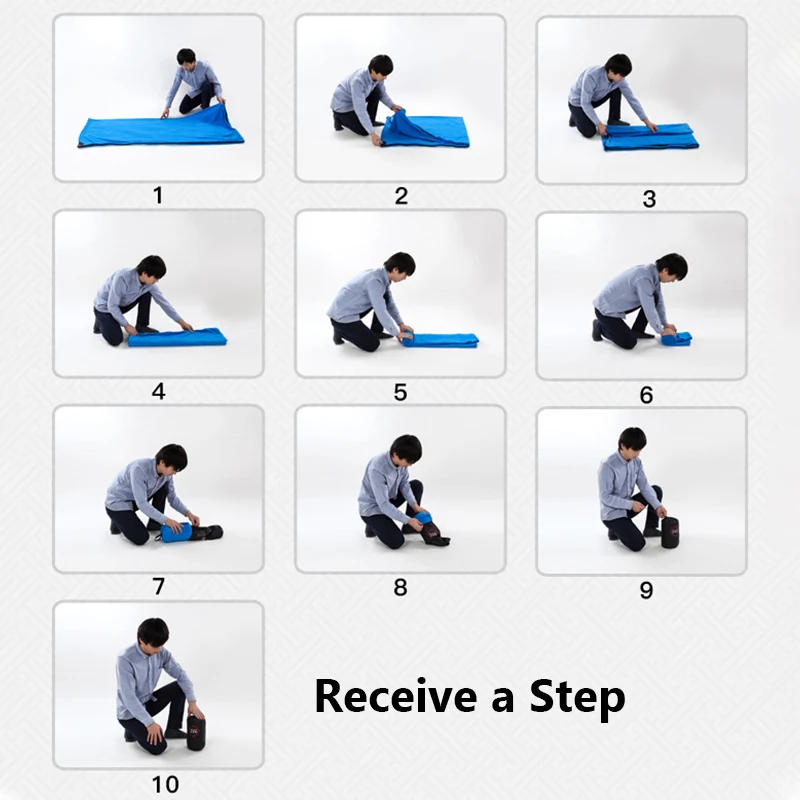 1

2

3

4

5

6

7

8

9

10

Receive a Step