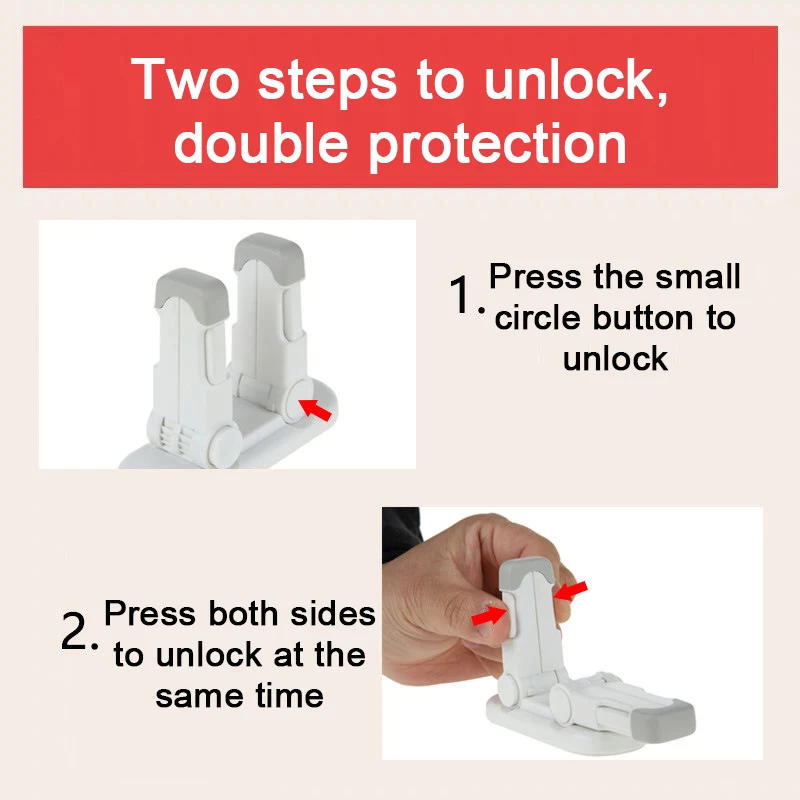 Two steps to unlock, double protection

1. Press the small circle button to unlock

2. Press both sides to unlock at the same time