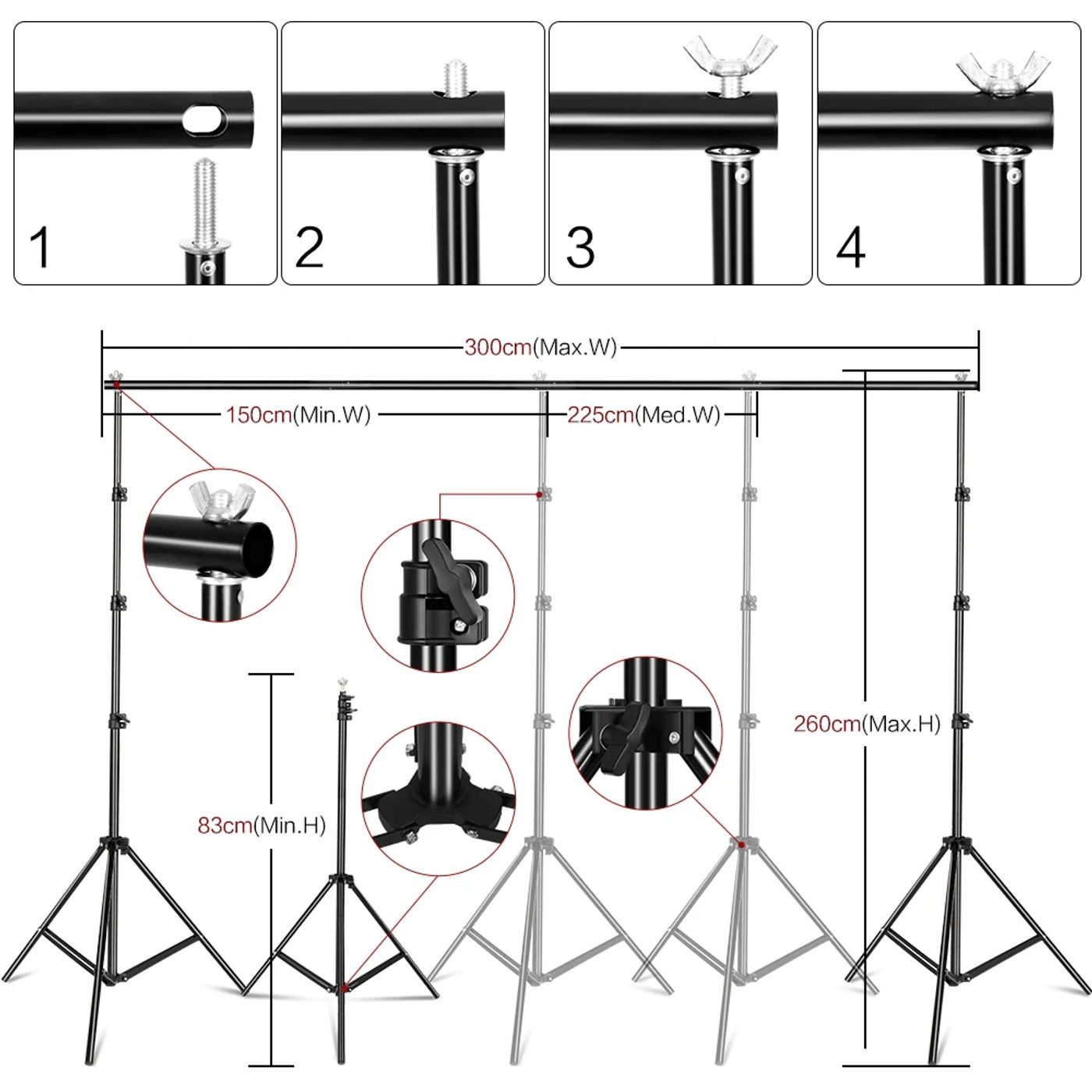 1

2

3

4

300cm(Max.W)

150cm(Min.W)

225cm(Med.W)

260cm(Max.H)

83cm(Min.H)