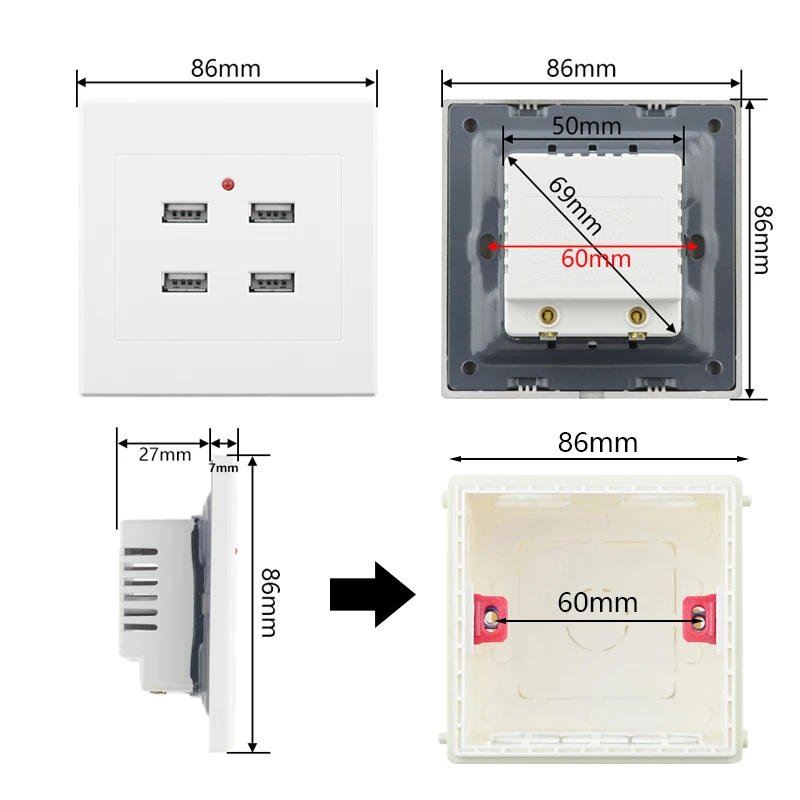 86mm

86mm
50mm
69mm
60mm
86mm

27mm
7mm
86mm

86mm
60mm