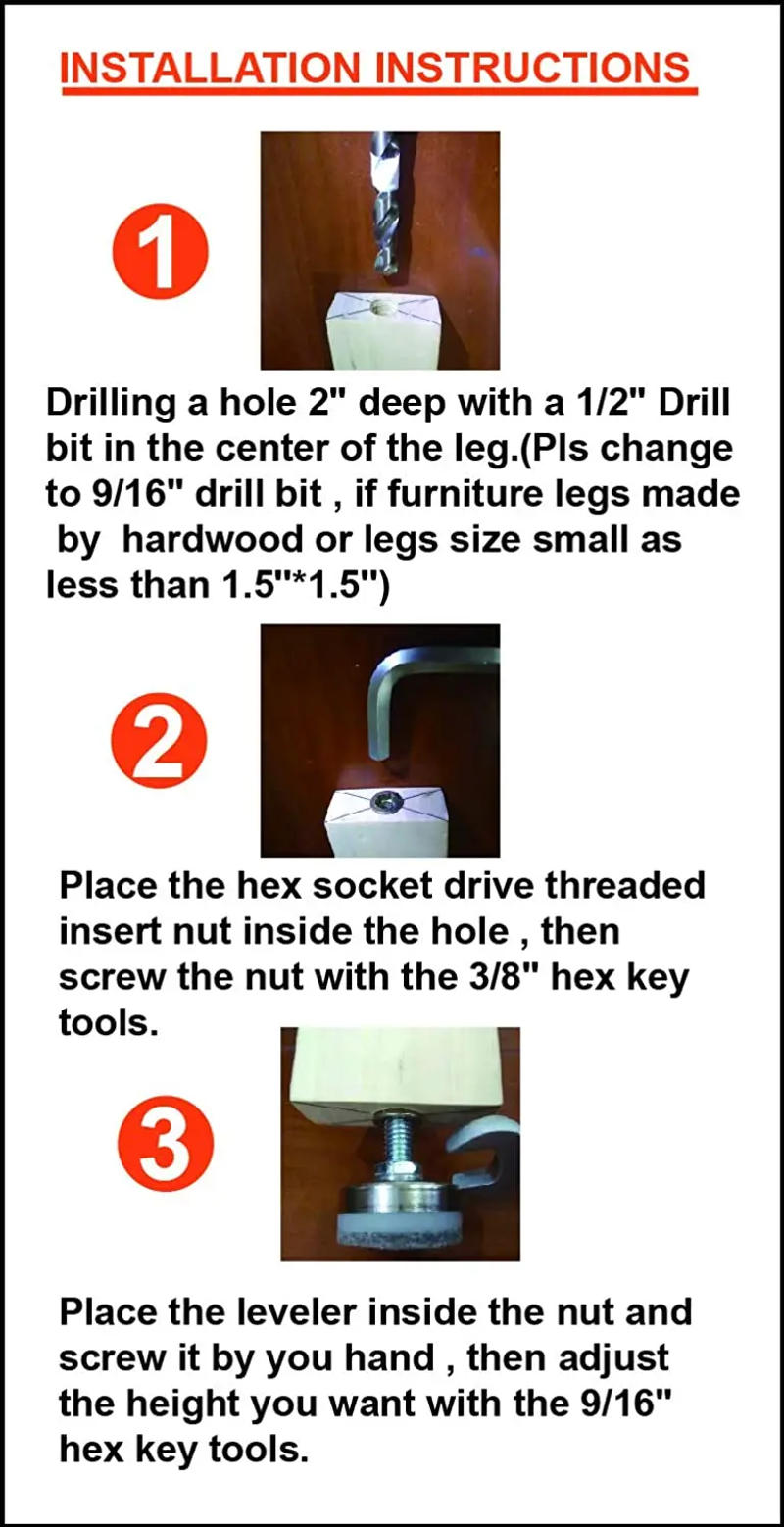 INSTALLATION INSTRUCTIONS

1

Drilling a hole 2" deep with a 1/2" Drill bit in the center of the leg.(Pls change to 9/16" drill bit , if furniture legs made by hardwood or legs size small as less than 1.5"*1.5")

2

Place the hex socket drive threaded insert nut inside the hole , then screw the nut with the 3/8" hex key tools.

3

Place the leveler inside the nut and screw it by you hand , then adjust the height you want with the 9/16" hex key tools.