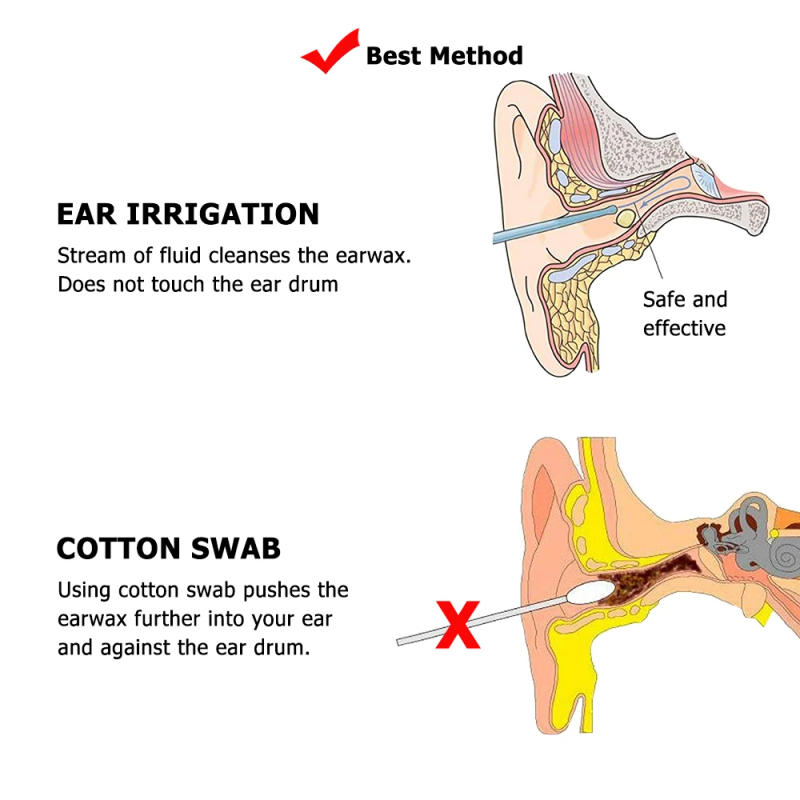 Best Method

EAR IRRIGATION
Stream of fluid cleanses the earwax. Does not touch the ear drum

Safe and effective

COTTON SWAB
Using cotton swab pushes the earwax further into your ear and against the ear drum.

X