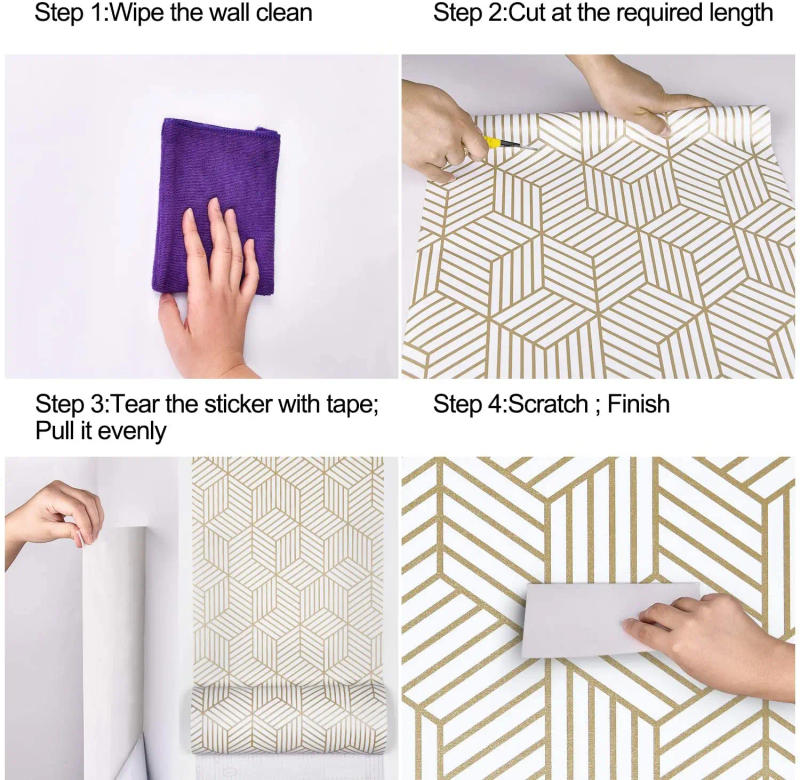 Step 1:Wipe the wall clean

Step 2:Cut at the required length

Step 3:Tear the sticker with tape; Pull it evenly

Step 4:Scratch ; Finish