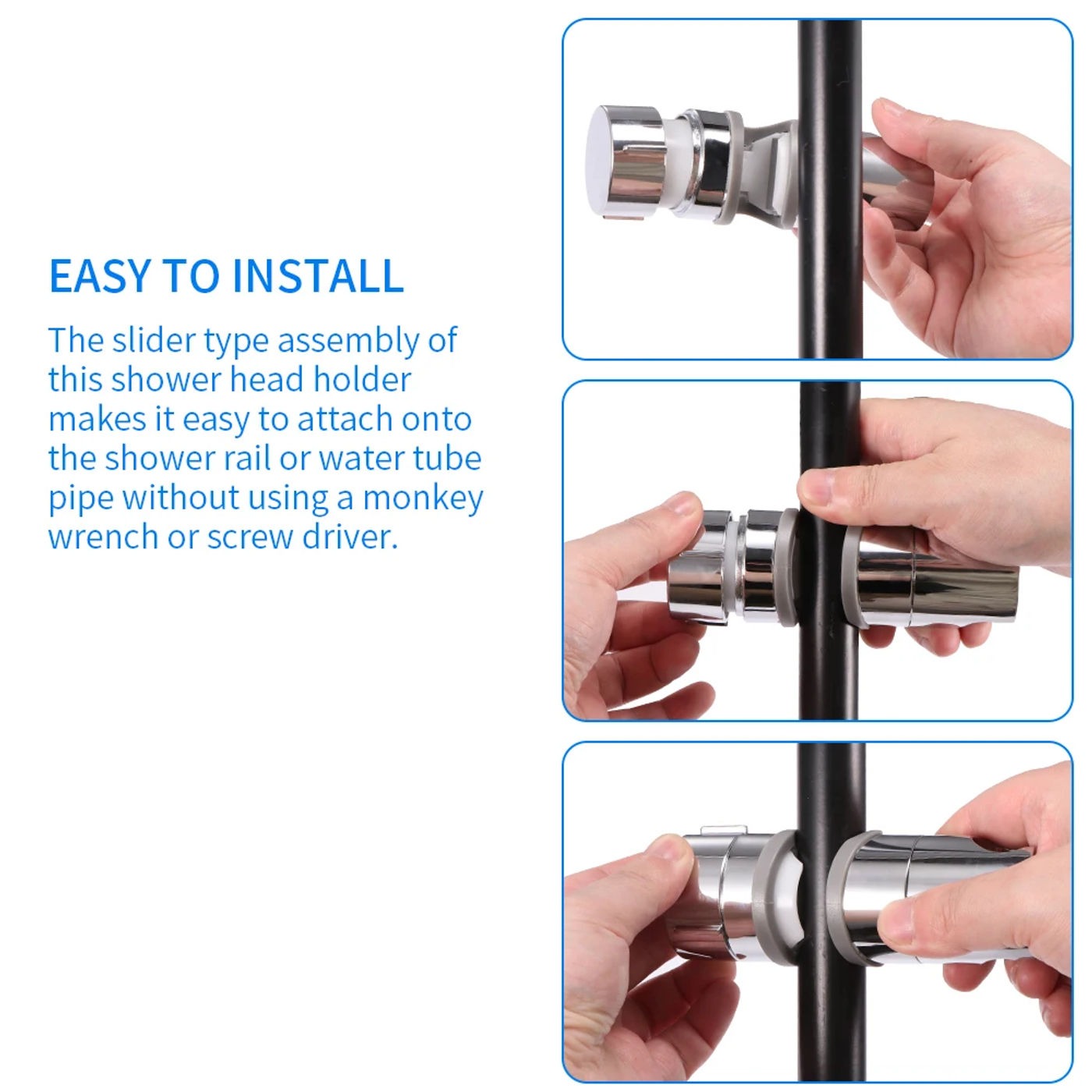 EASY TO INSTALL

The slider type assembly of this shower head holder makes it easy to attach onto the shower rail or water tube pipe without using a monkey wrench or screw driver.