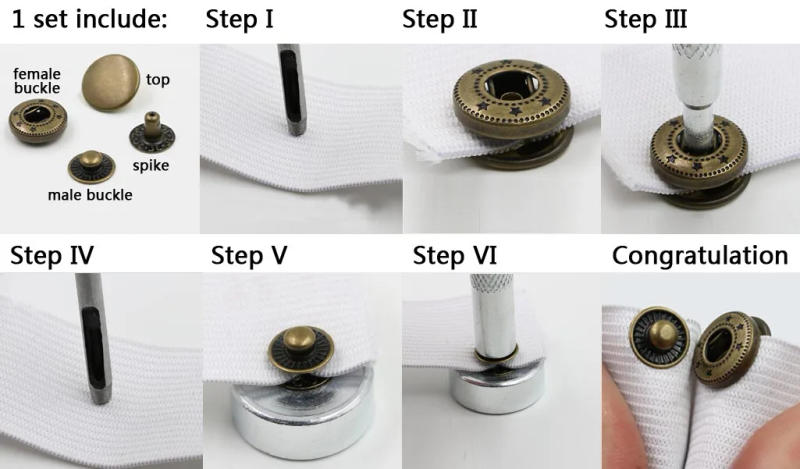 1 set include:

female buckle

top

spike

male buckle

Step I

Step II

Step III

Step IV

Step V

Step VI

Congratulation