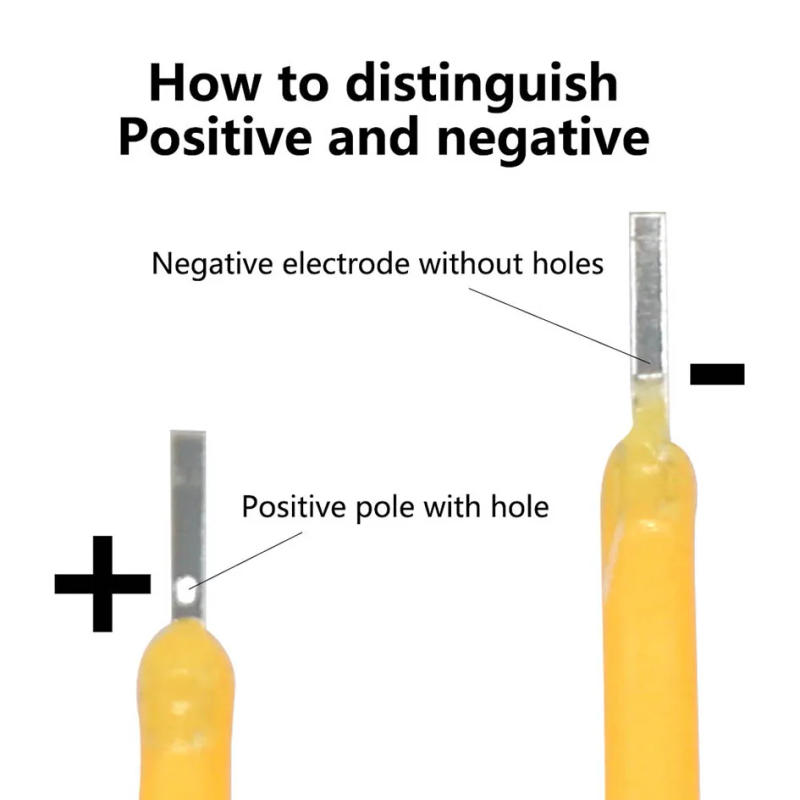 How to distinguish
Positive and negative

Negative electrode without holes

-

Positive pole with hole

+