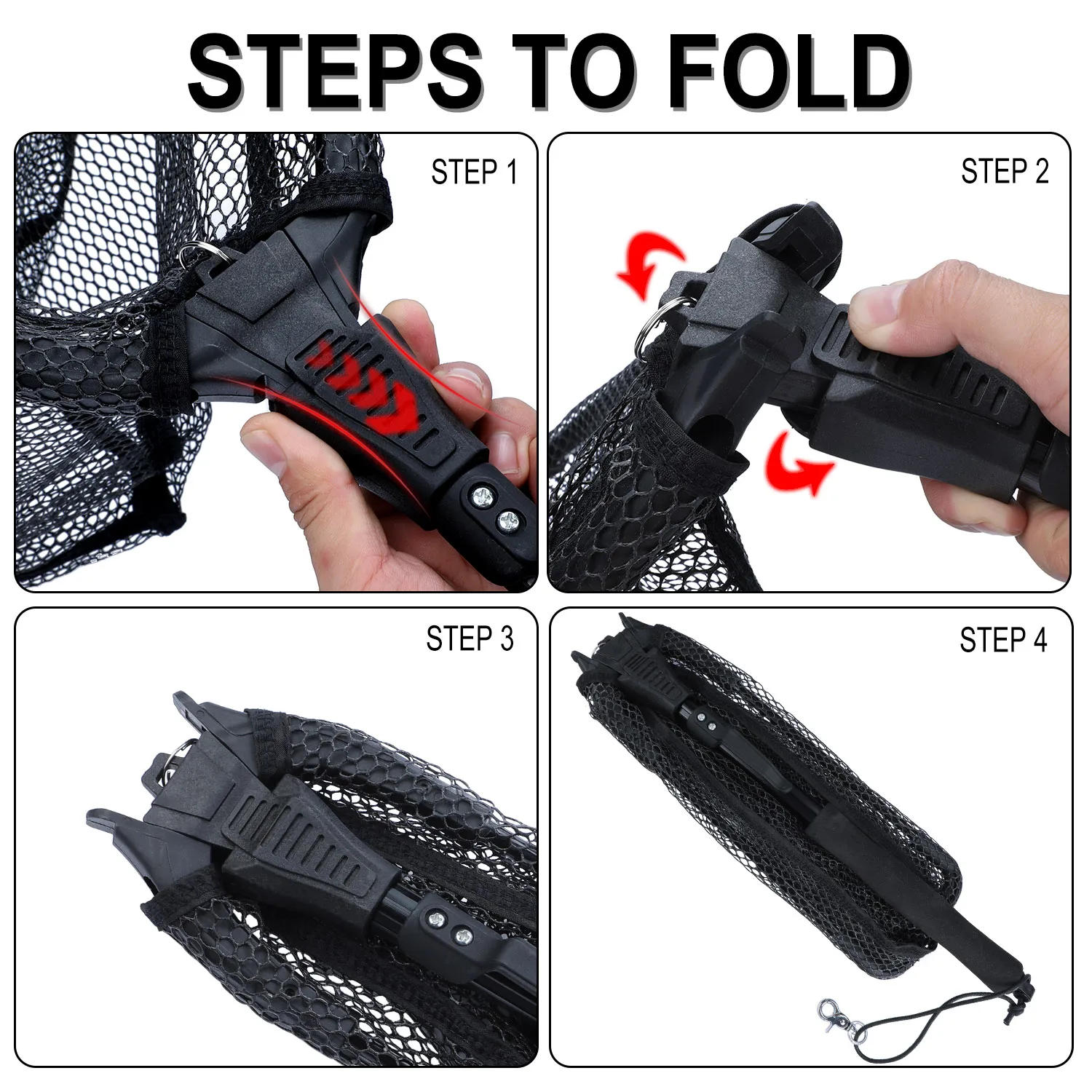 STEPS TO FOLD

STEP 1

STEP 2

STEP 3

STEP 4