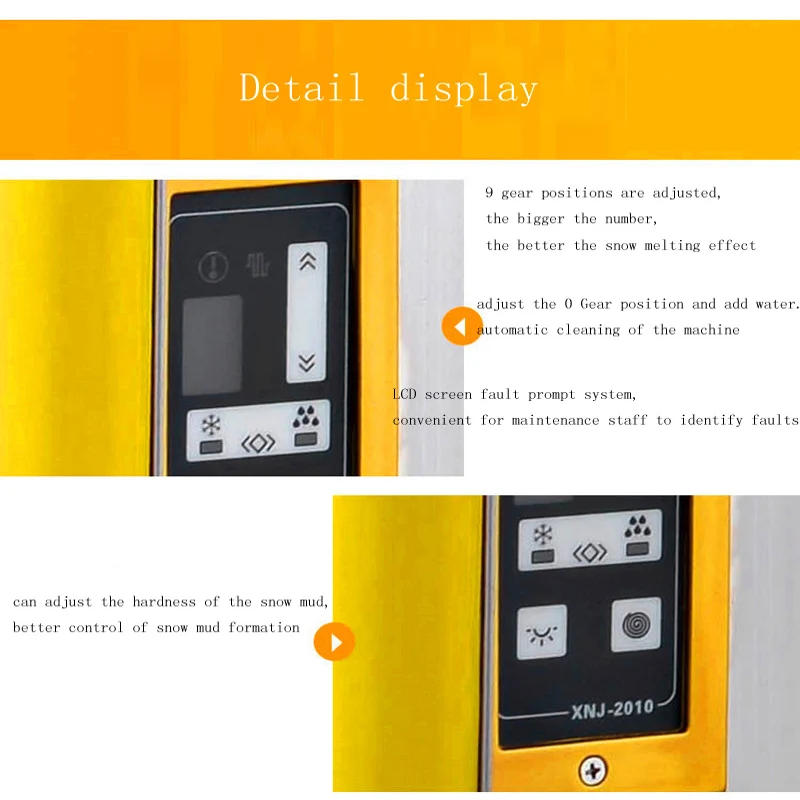 Detail display

9 gear positions are adjusted,
the bigger the number,
the better the snow melting effect

adjust the 0 Gear position and add water.
automatic cleaning of the machine

LCD screen fault prompt system,
convenient for maintenance staff to identify faults

can adjust the hardness of the snow mud,
better control of snow mud formation

XNJ-2010