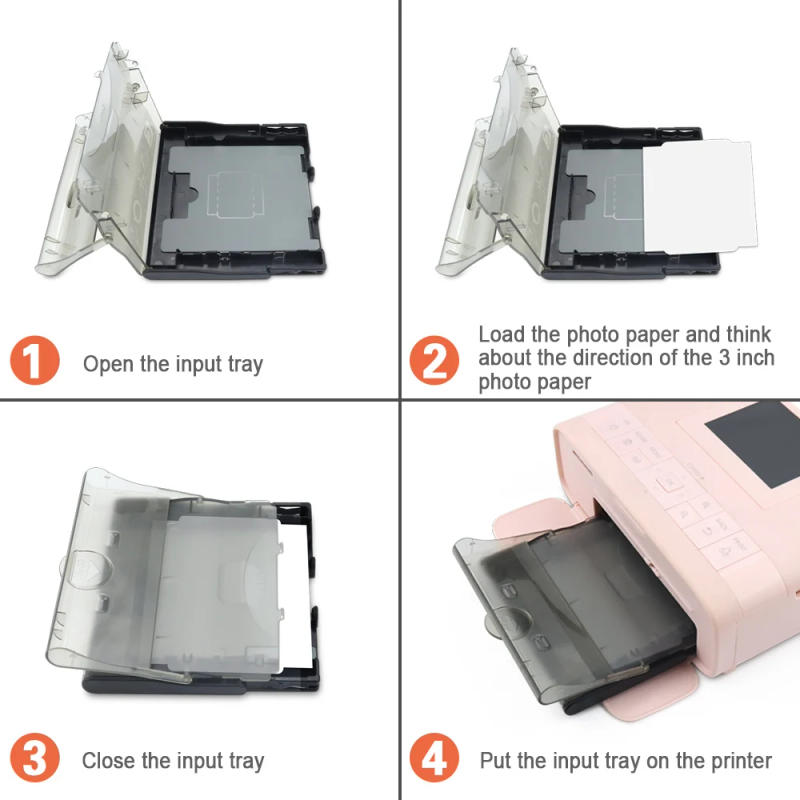 1 Open the input tray

2 Load the photo paper and think about the direction of the 3 inch photo paper

3 Close the input tray

4 Put the input tray on the printer