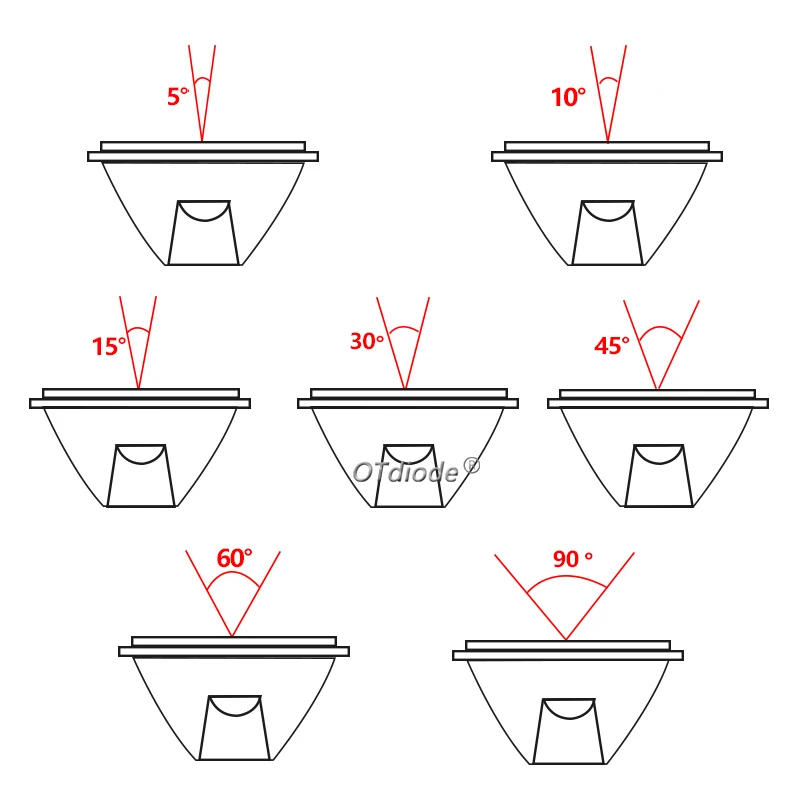 5°

10°

15°

30°

45°

OTdiode®

60°

90 °