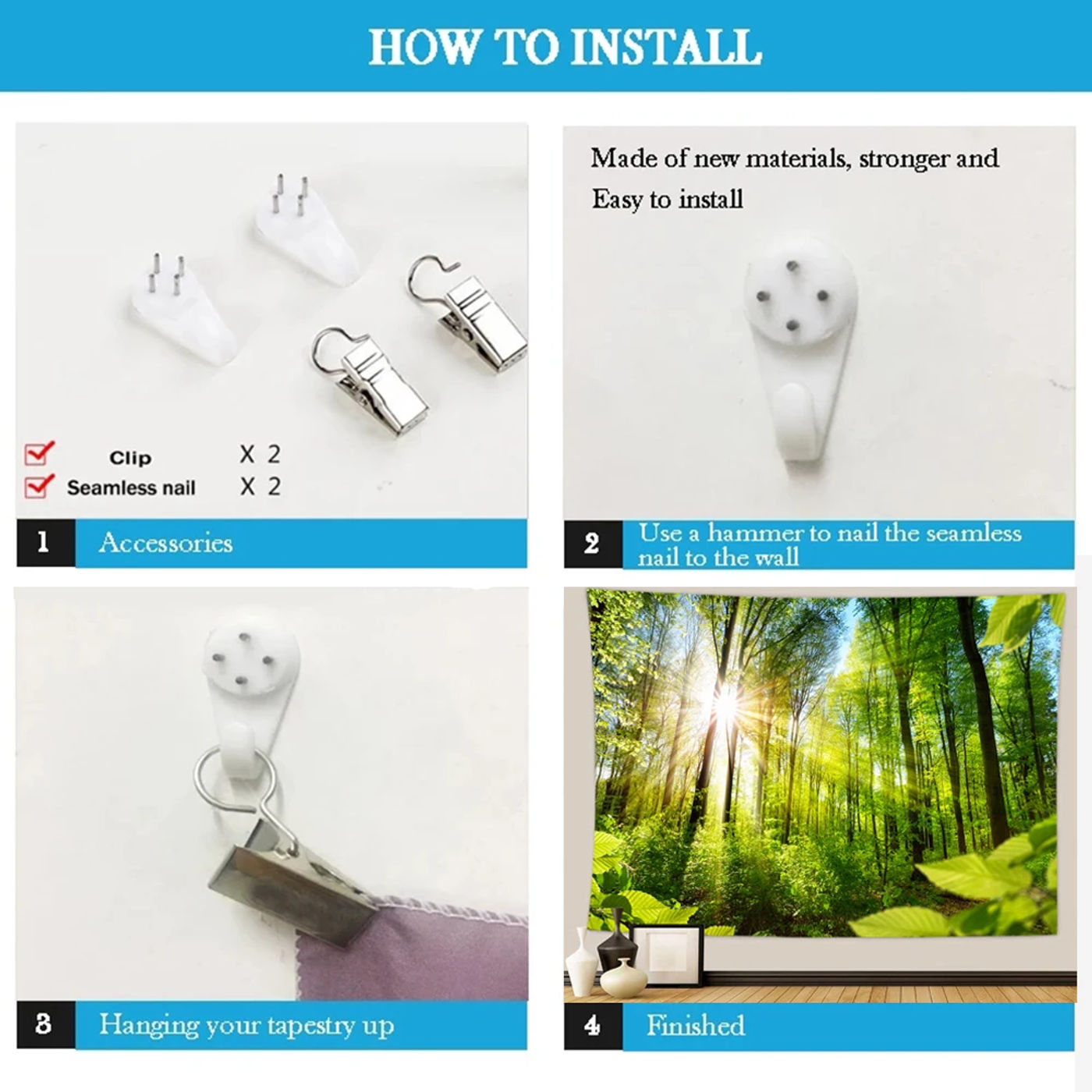 HOW TO INSTALL

Clip X 2
Seamless nail X 2

1 Accessories

Made of new materials, stronger and Easy to install

2 Use a hammer to nail the seamless nail to the wall

3 Hanging your tapestry up

4 Finished