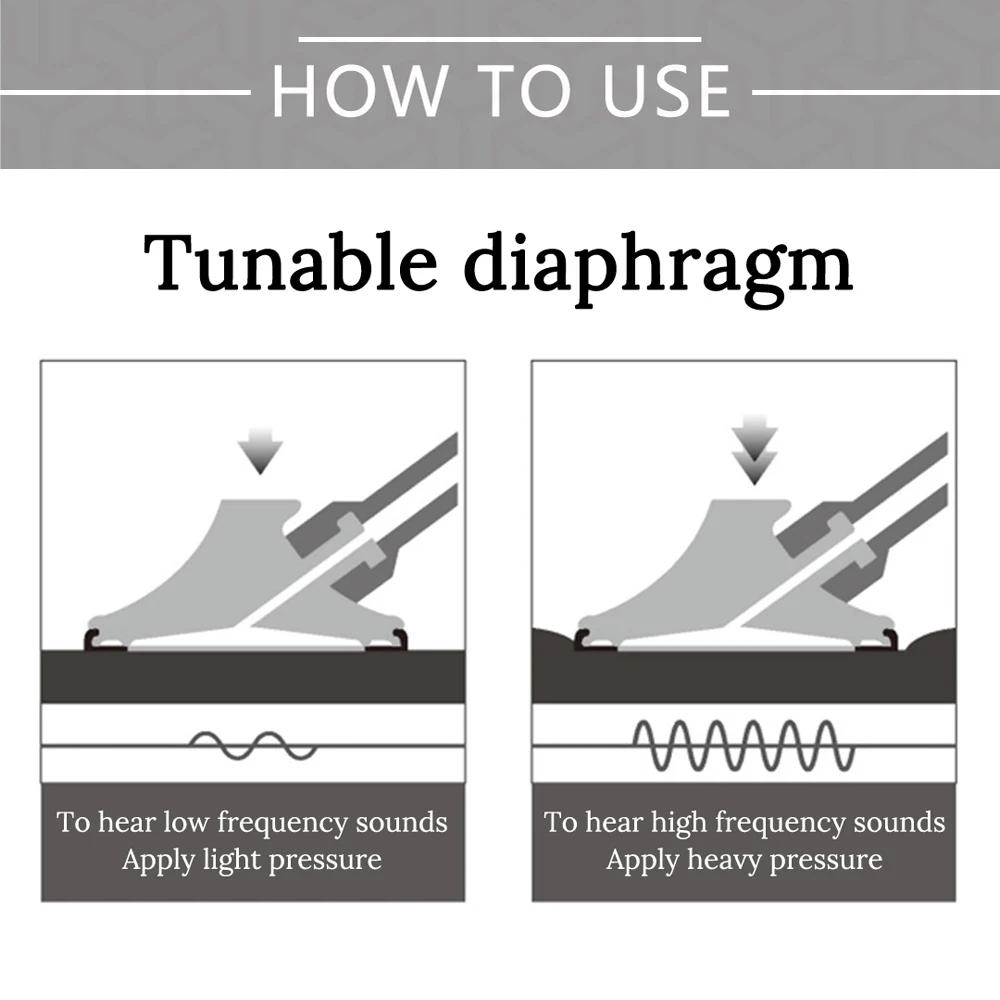 HOW TO USE

Tunable diaphragm

To hear low frequency sounds
Apply light pressure

To hear high frequency sounds
Apply heavy pressure