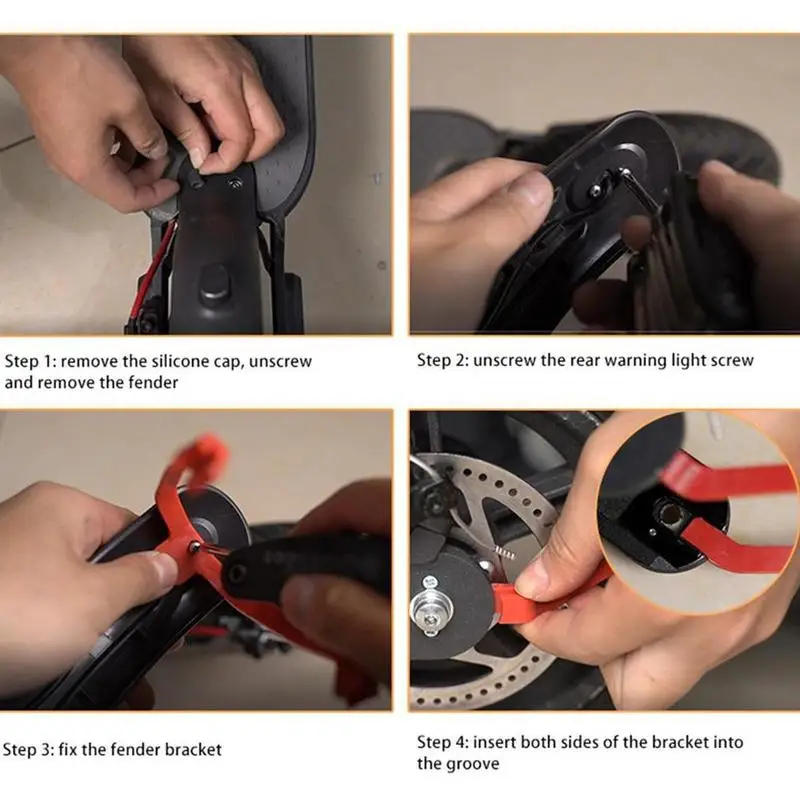 Step 1: remove the silicone cap, unscrew and remove the fender

Step 2: unscrew the rear warning light screw

Step 3: fix the fender bracket

Step 4: insert both sides of the bracket into the groove