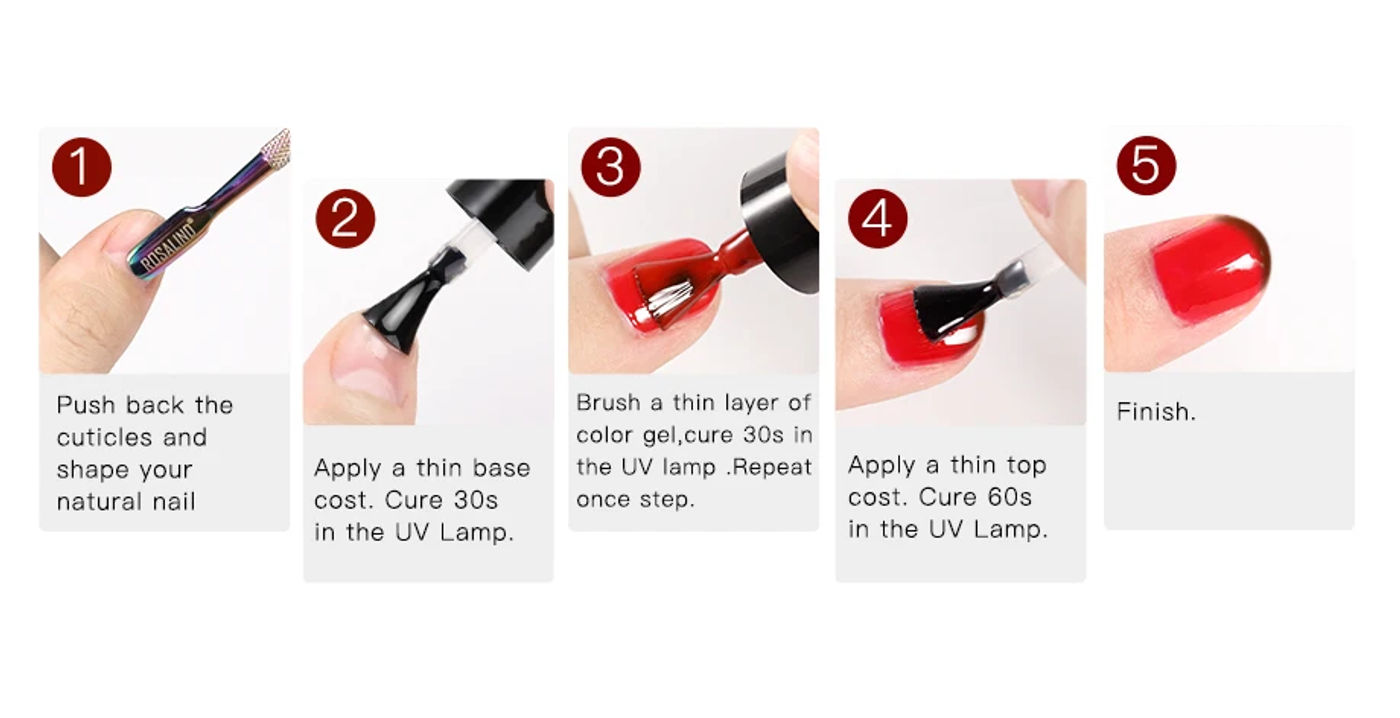 1

ROSALIND

Push back the cuticles and shape your natural nail

2

Apply a thin base cost. Cure 30s in the UV Lamp.

3

Brush a thin layer of color gel,cure 30s in the UV lamp .Repeat once step.

4

Apply a thin top cost. Cure 60s in the UV Lamp.

5

Finish.