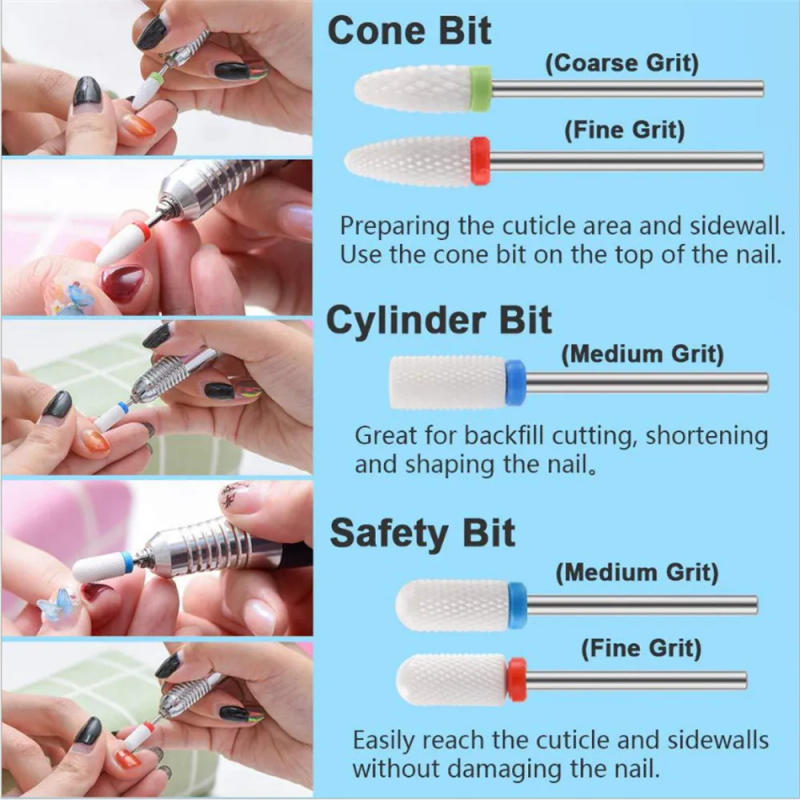 Cone Bit

(Coarse Grit)

(Fine Grit)

Preparing the cuticle area and sidewall. Use the cone bit on the top of the nail.

Cylinder Bit

(Medium Grit)

Great for backfill cutting, shortening and shaping the nail。

Safety Bit

(Medium Grit)

(Fine Grit)

Easily reach the cuticle and sidewalls without damaging the nail.