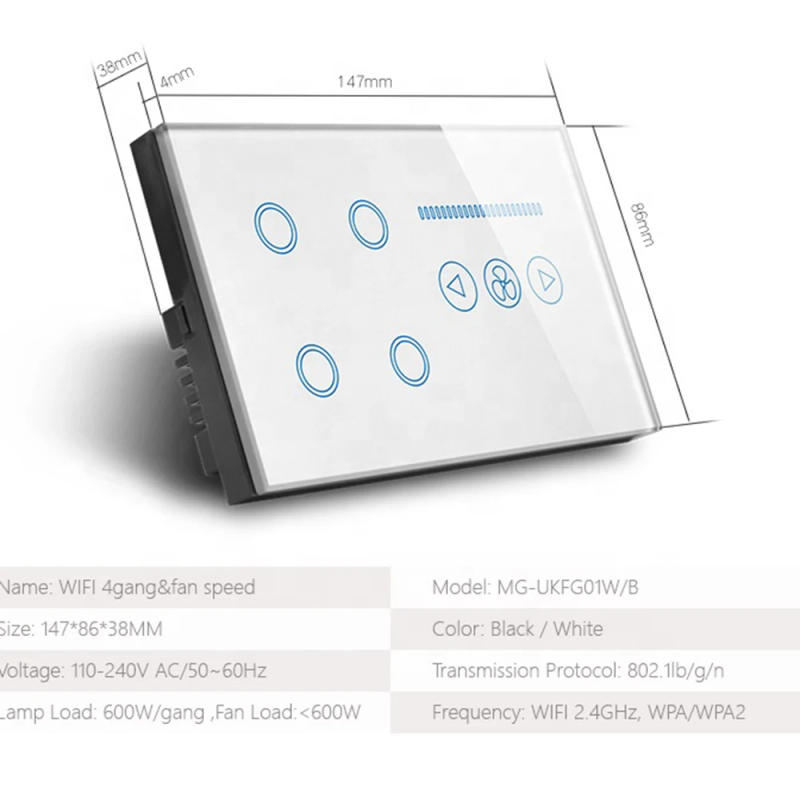 38mm
4mm
147mm
86mm

| Name: WIFI 4gang&fan speed | Model: MG-UKFG01W/B |
|---|---|
| Size: 147*86*38MM | Color: Black / White |
| Voltage: 110-240V AC/50~60Hz | Transmission Protocol: 802.1lb/g/n |
| Lamp Load: 600W/gang ,Fan Load:<600W | Frequency: WIFI 2.4GHz, WPA/WPA2 |