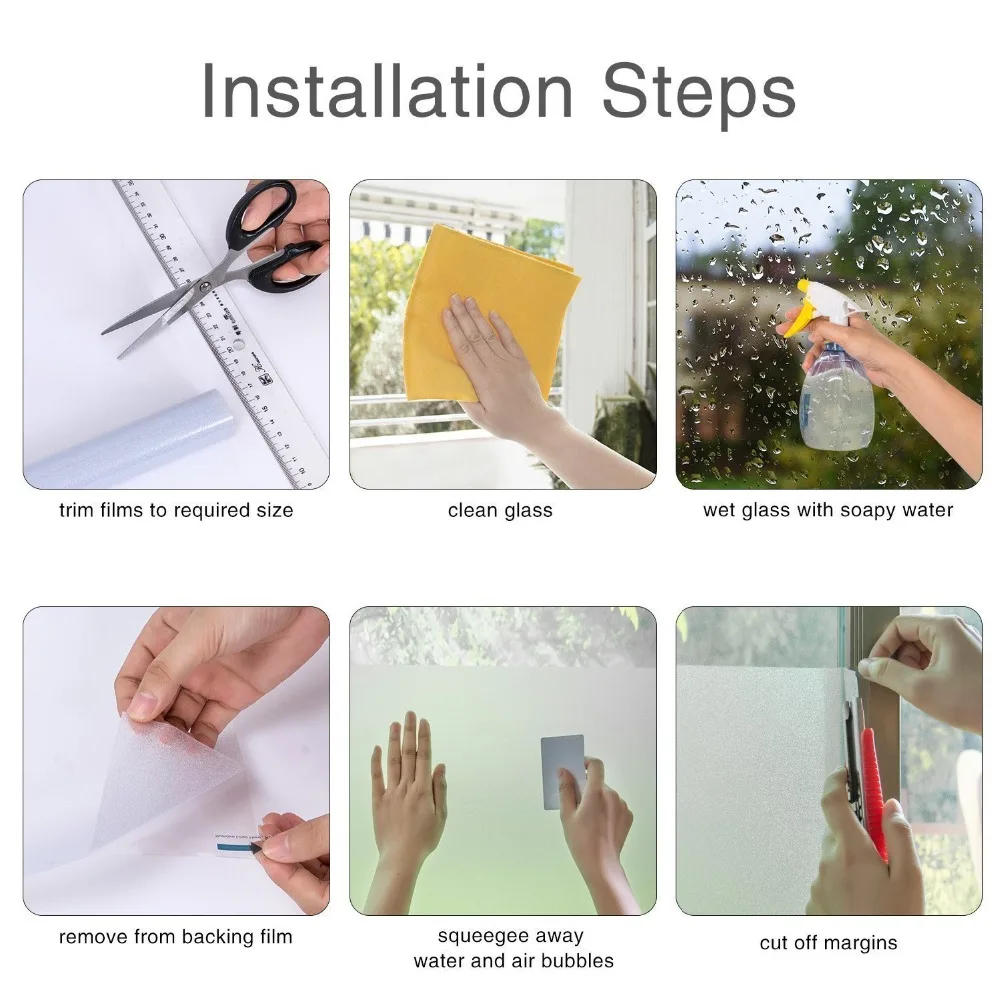 Installation Steps

trim films to required size

clean glass

wet glass with soapy water

remove from backing film

squeegee away
water and air bubbles

cut off margins