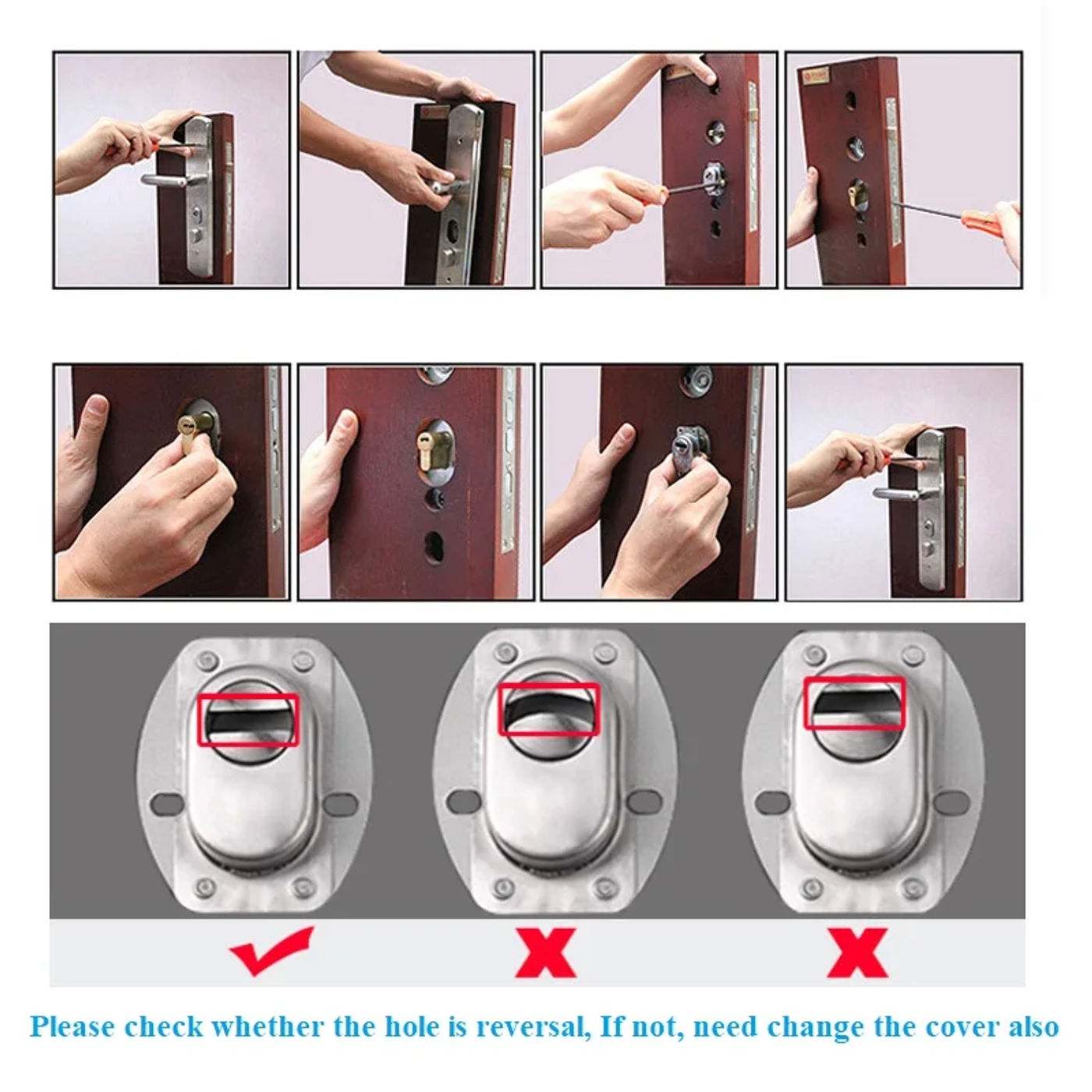 Please check whether the hole is reversal, If not, need change the cover also