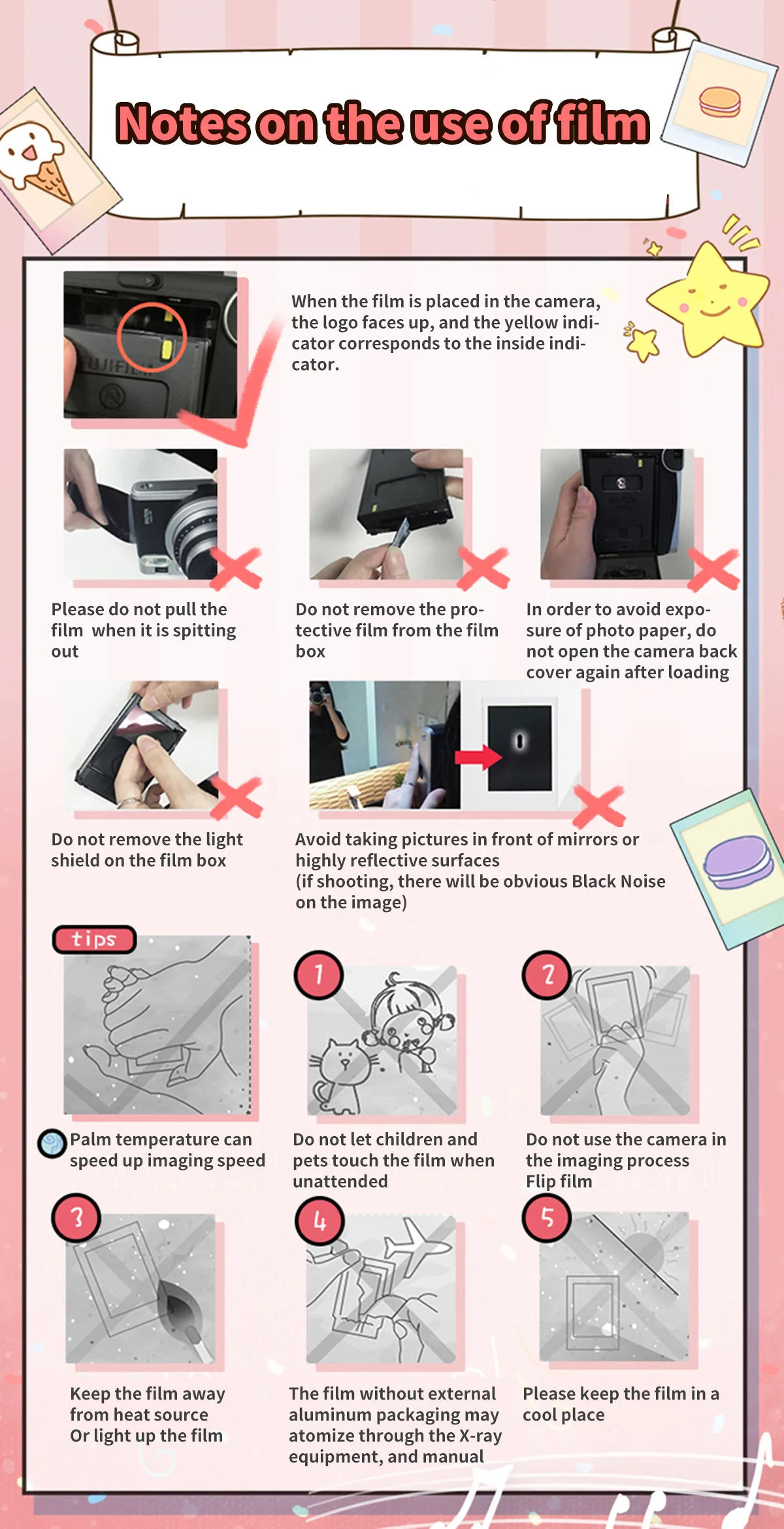 Notes on the use of film

FUJIFILM

When the film is placed in the camera, the logo faces up, and the yellow indicator corresponds to the inside indicator.

Please do not pull the film when it is spitting out

Do not remove the protective film from the film box

In order to avoid exposure of photo paper, do not open the camera back cover again after loading

Do not remove the light shield on the film box

Avoid taking pictures in front of mirrors or highly reflective surfaces
(if shooting, there will be obvious Black Noise on the image)

tips

Palm temperature can speed up imaging speed

1

Do not let children and pets touch the film when unattended

2

Do not use the camera in the imaging process
Flip film

3

Keep the film away from heat source
Or light up the film

4

The film without external aluminum packaging may atomize through the X-ray equipment, and manual

5

Please keep the film in a cool place