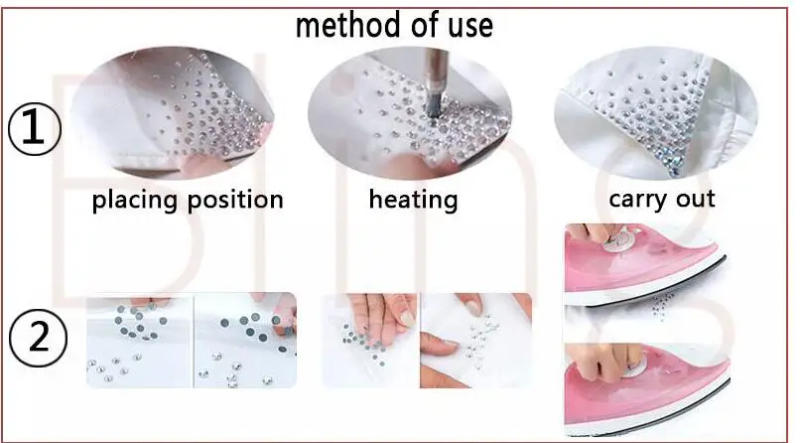 method of use

①

placing position

heating

carry out

②

Bling