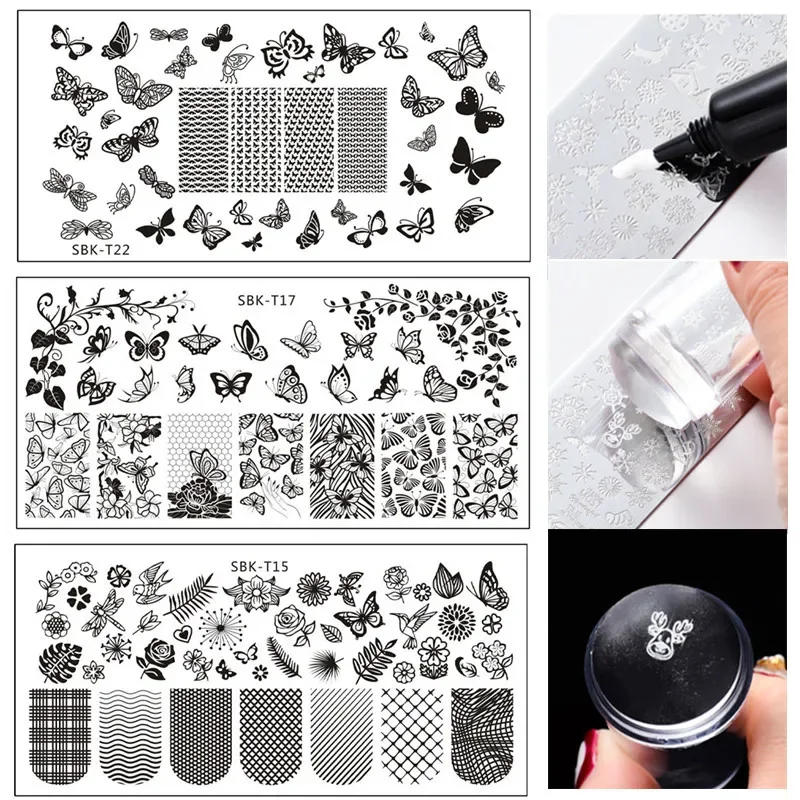 SBK-T22

SBK-T17

SBK-T15