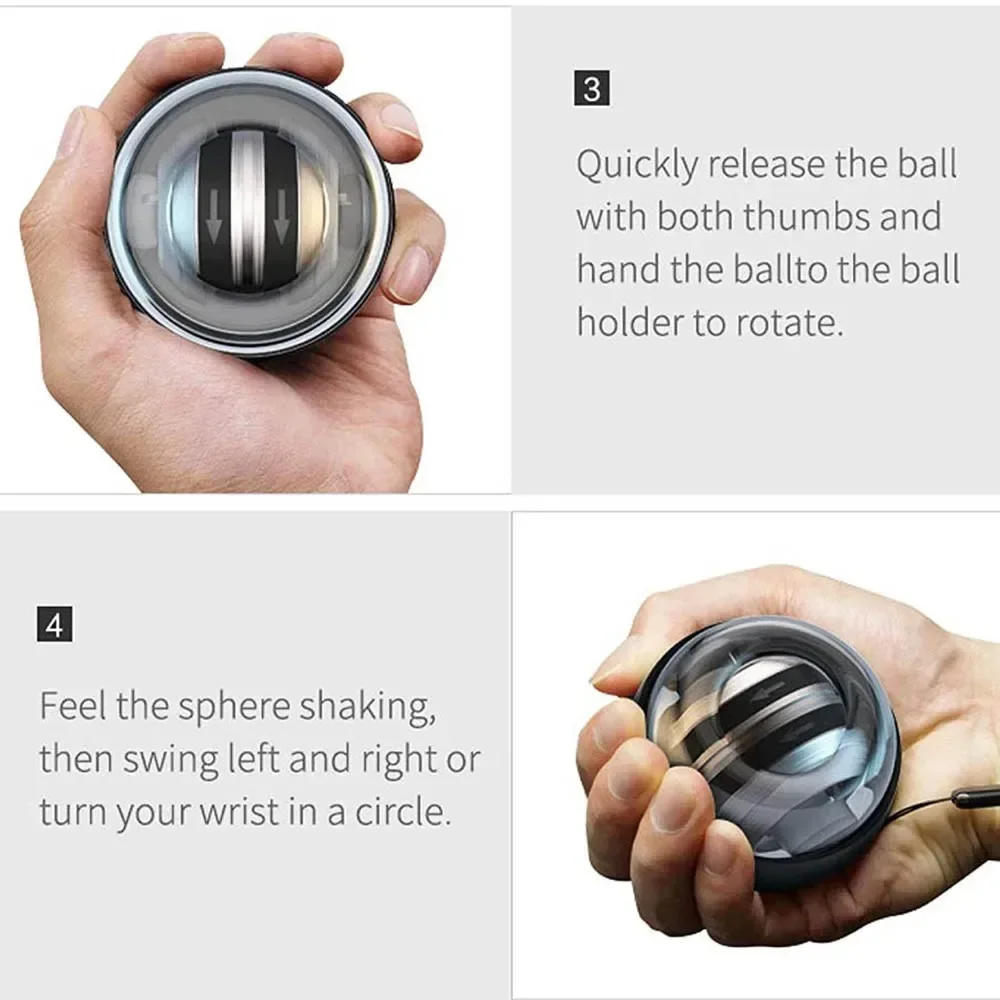 3

Quickly release the ball with both thumbs and hand the ballto the ball holder to rotate.

4

Feel the sphere shaking, then swing left and right or turn your wrist in a circle.