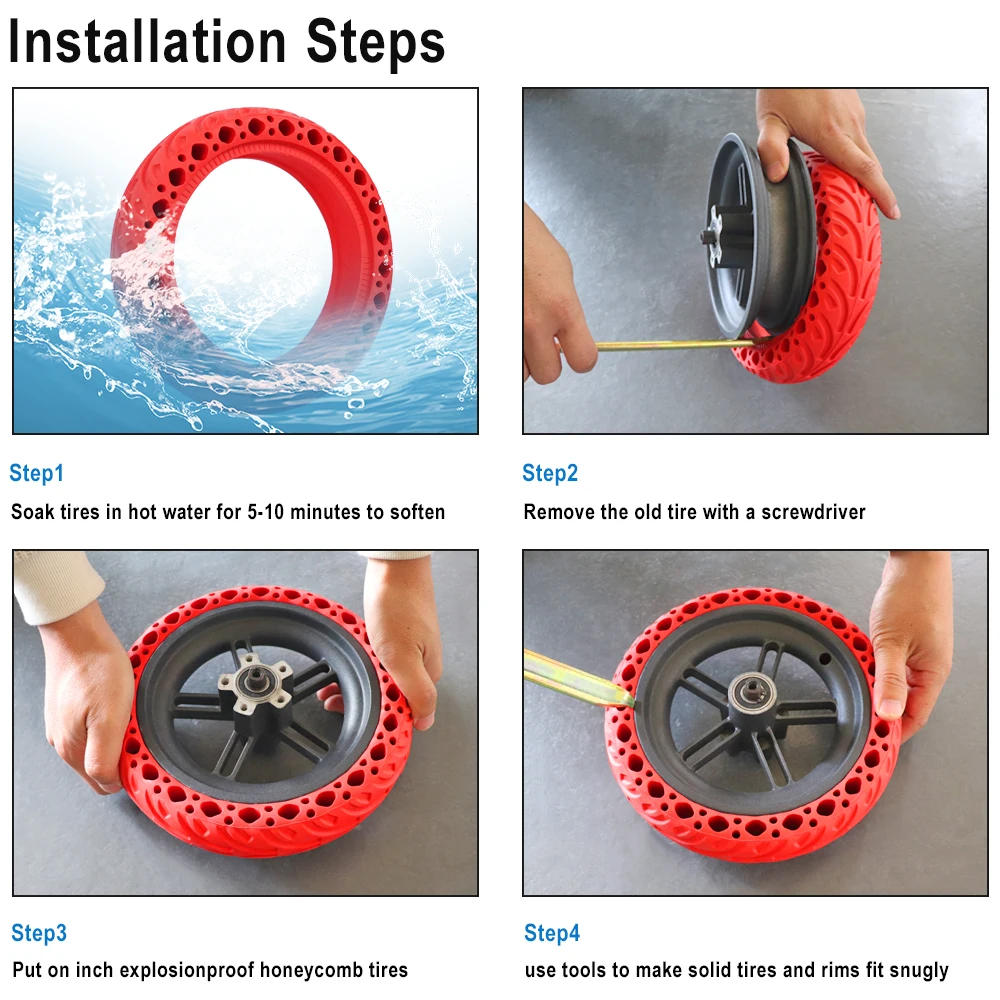 Installation Steps

Step1

Soak tires in hot water for 5-10 minutes to soften

Step2

Remove the old tire with a screwdriver

Step3

Put on inch explosionproof honeycomb tires

Step4

use tools to make solid tires and rims fit snugly