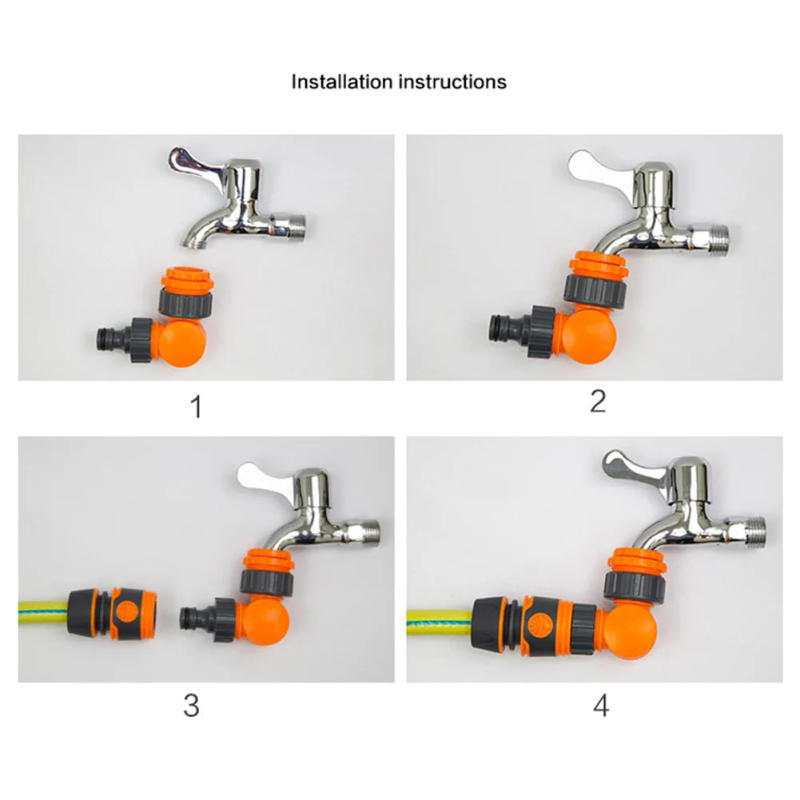 Installation instructions

1

2

3

4