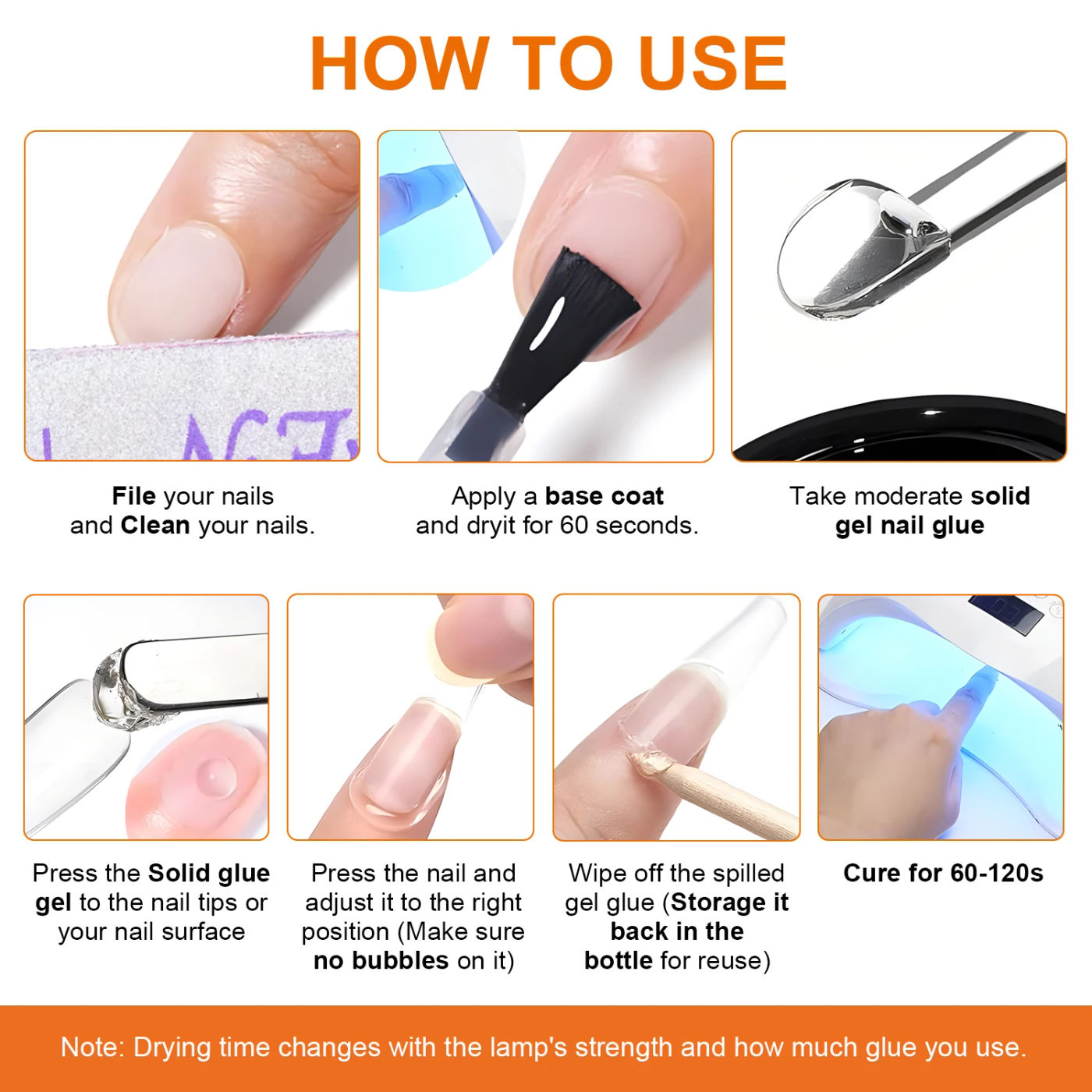 HOW TO USE

File your nails and Clean your nails.

Apply a base coat and dryit for 60 seconds.

Take moderate solid gel nail glue

Press the Solid glue gel to the nail tips or your nail surface

Press the nail and adjust it to the right position (Make sure no bubbles on it)

Wipe off the spilled gel glue (Storage it back in the bottle for reuse)

Cure for 60-120s

Note: Drying time changes with the lamp's strength and how much glue you use.