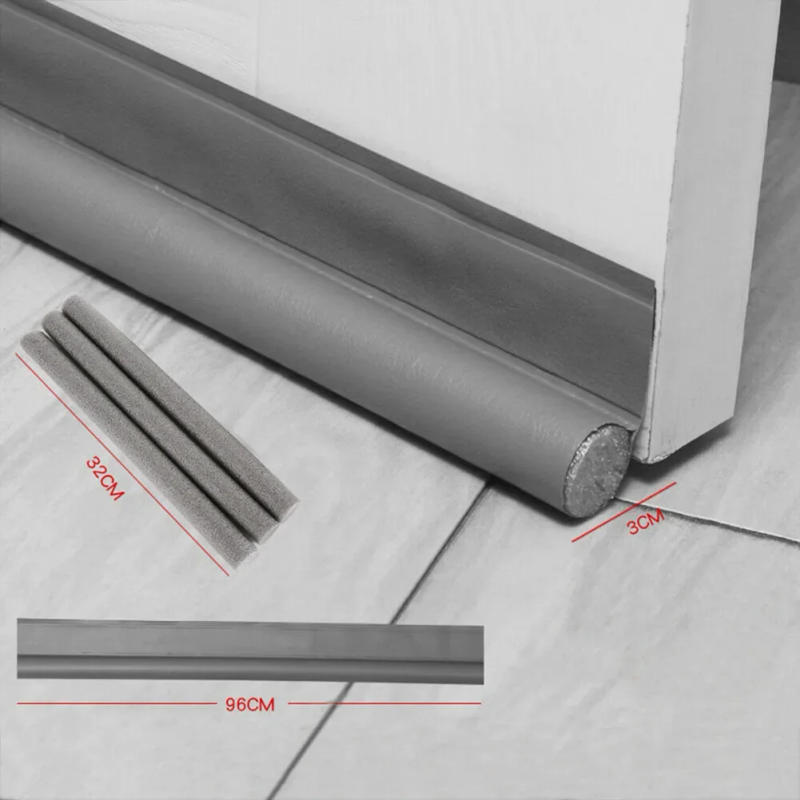 32CM
3CM
96CM