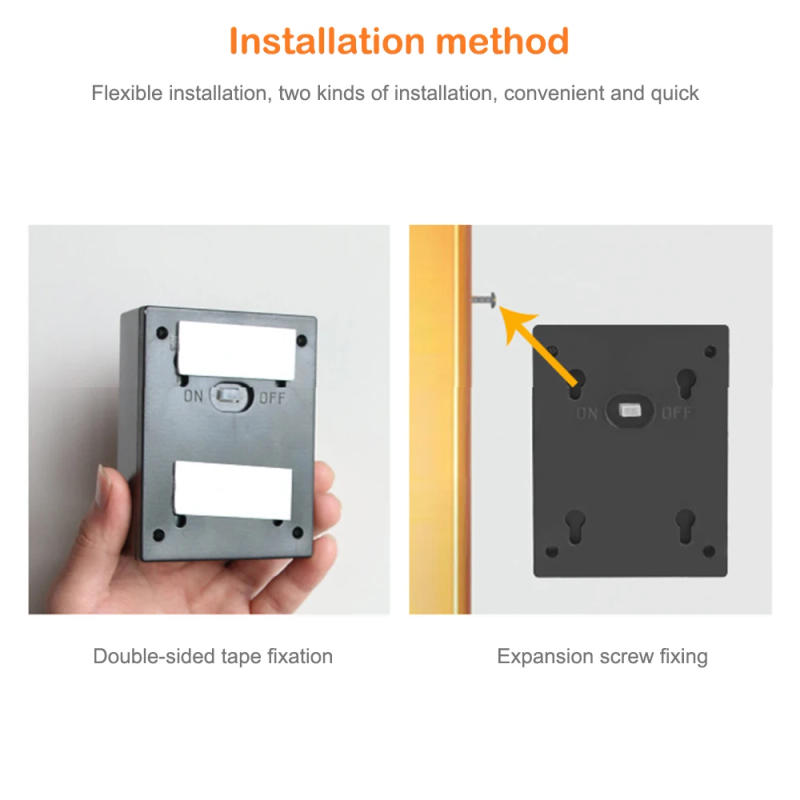 Installation method

Flexible installation, two kinds of installation, convenient and quick

ON OFF

ON OFF

Double-sided tape fixation

Expansion screw fixing