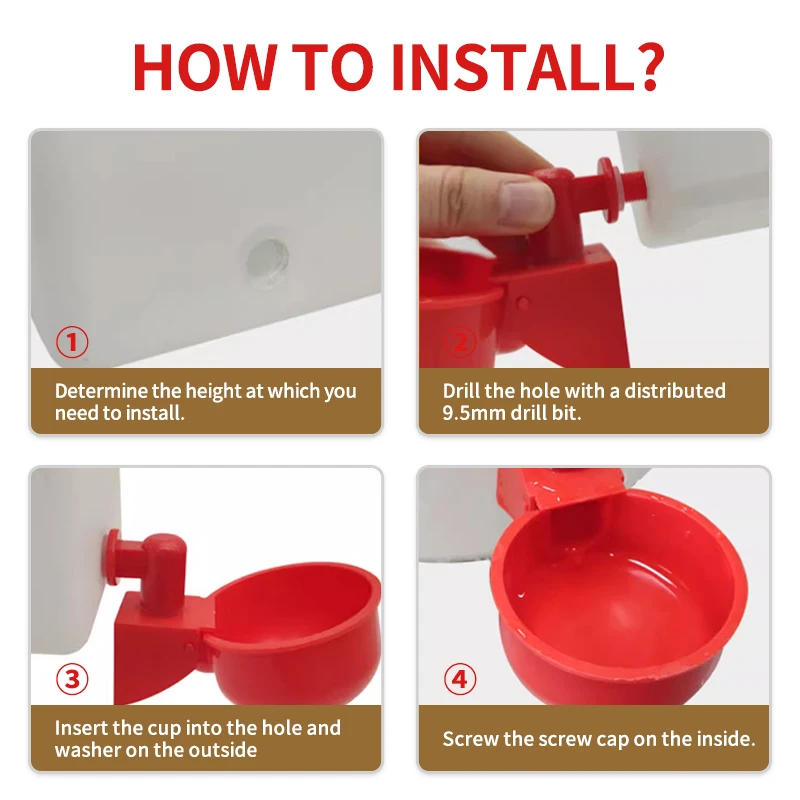 HOW TO INSTALL?

①

Determine the height at which you need to install.

②

Drill the hole with a distributed 9.5mm drill bit.

③

Insert the cup into the hole and washer on the outside

④

Screw the screw cap on the inside.