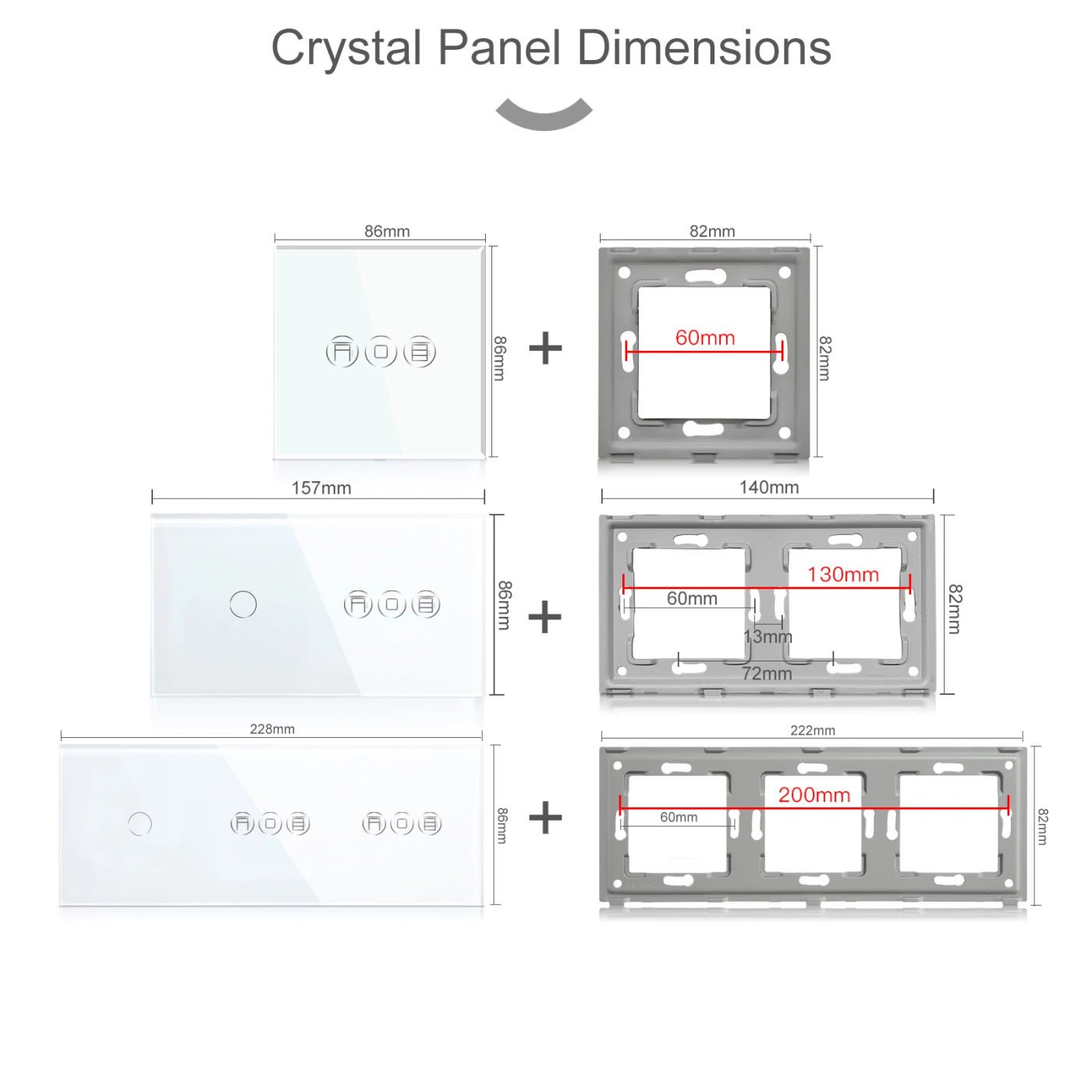 Crystal Panel Dimensions

86mm

86mm

+

82mm

60mm

82mm

157mm

86mm

+

140mm

130mm

60mm

13mm

72mm

82mm

228mm

86mm

+

222mm

200mm

60mm

82mm