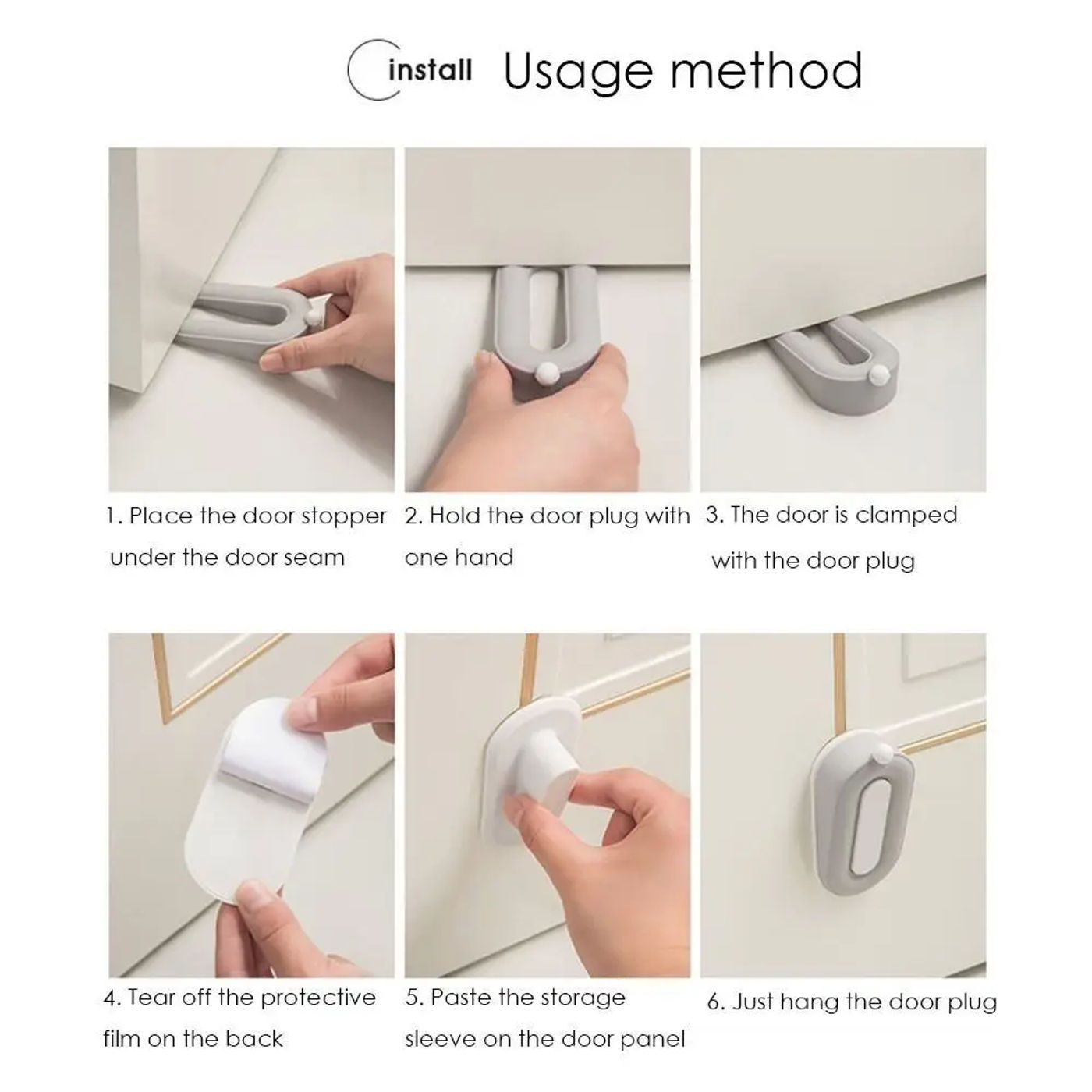 install Usage method

1. Place the door stopper under the door seam

2. Hold the door plug with one hand

3. The door is clamped with the door plug

4. Tear off the protective film on the back

5. Paste the storage sleeve on the door panel

6. Just hang the door plug